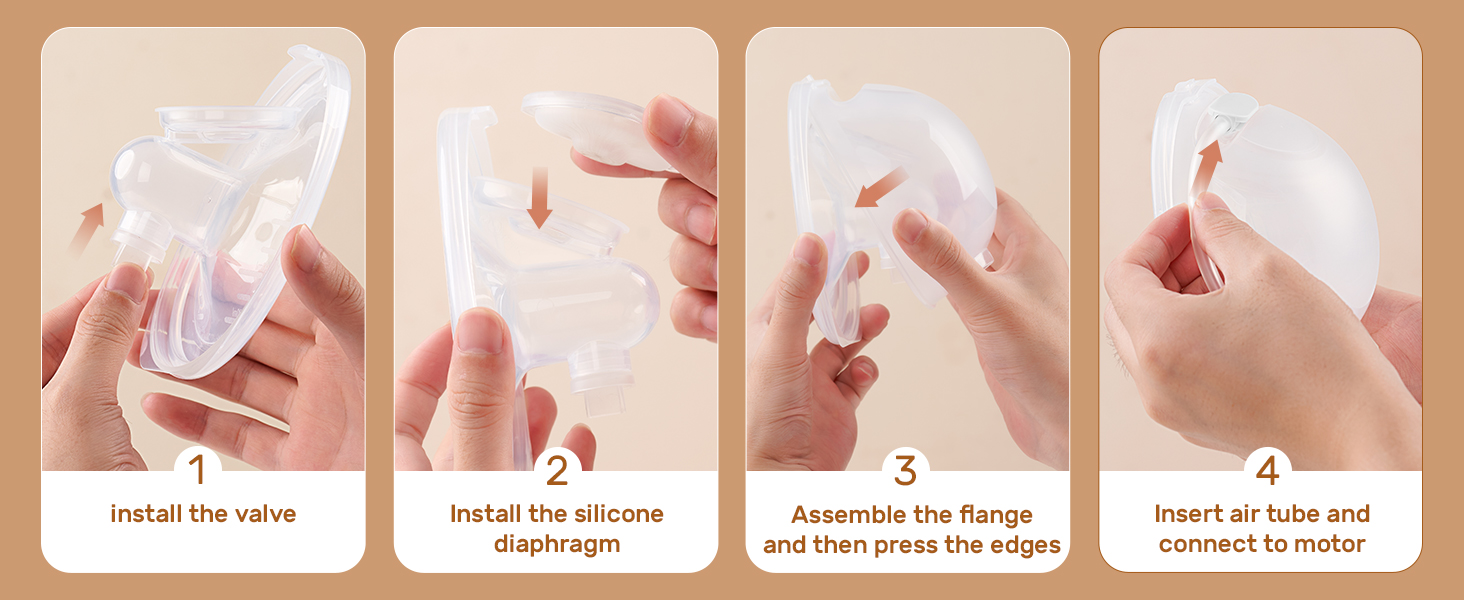 1
install the valve

2
Install the silicone diaphragm

3
Assemble the flange and then press the edges

4
Insert air tube and connect to motor