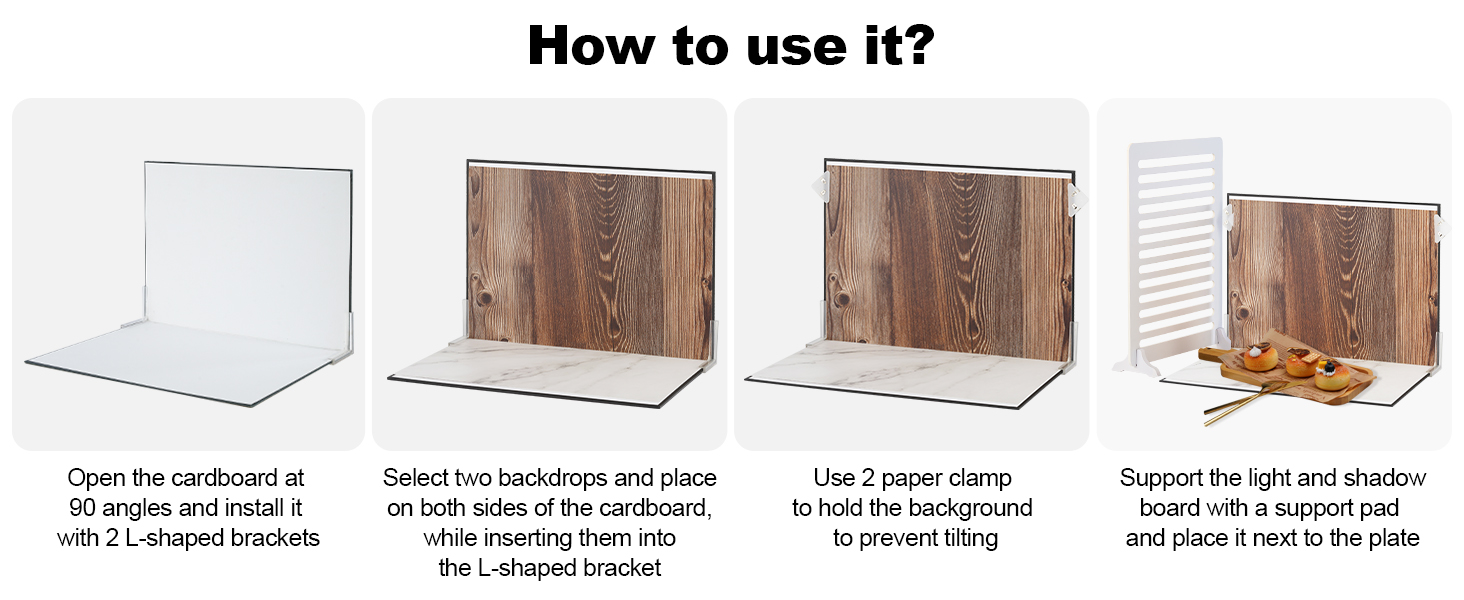 How to use it?

Open the cardboard at 90 angles and install it with 2 L-shaped brackets

Select two backdrops and place on both sides of the cardboard, while inserting them into the L-shaped bracket

Use 2 paper clamp to hold the background to prevent tilting

Support the light and shadow board with a support pad and place it next to the plate