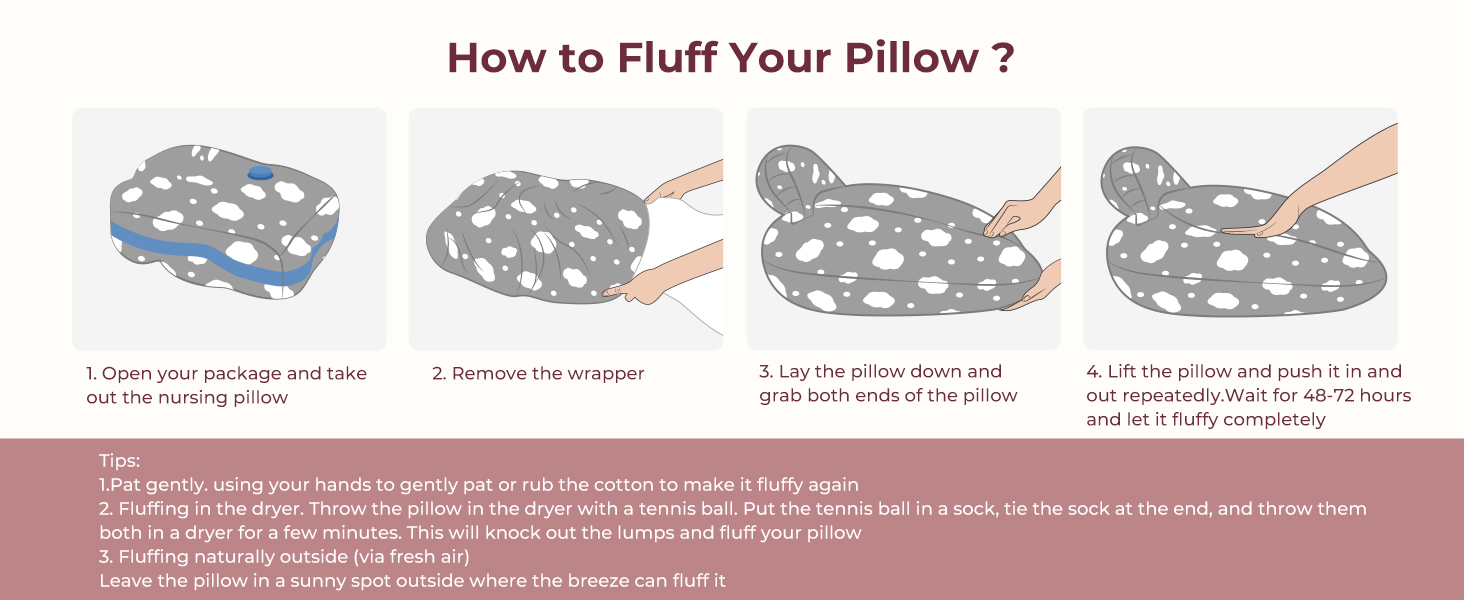 How to Fluff Your Pillow ?

1. Open your package and take out the nursing pillow

2. Remove the wrapper

3. Lay the pillow down and grab both ends of the pillow

4. Lift the pillow and push it in and out repeatedly.Wait for 48-72 hours and let it fluffy completely

Tips:
1.Pat gently. using your hands to gently pat or rub the cotton to make it fluffy again
2. Fluffing in the dryer. Throw the pillow in the dryer with a tennis ball. Put the tennis ball in a sock, tie the sock at the end, and throw them both in a dryer for a few minutes. This will knock out the lumps and fluff your pillow
3. Fluffing naturally outside (via fresh air)
Leave the pillow in a sunny spot outside where the breeze can fluff it