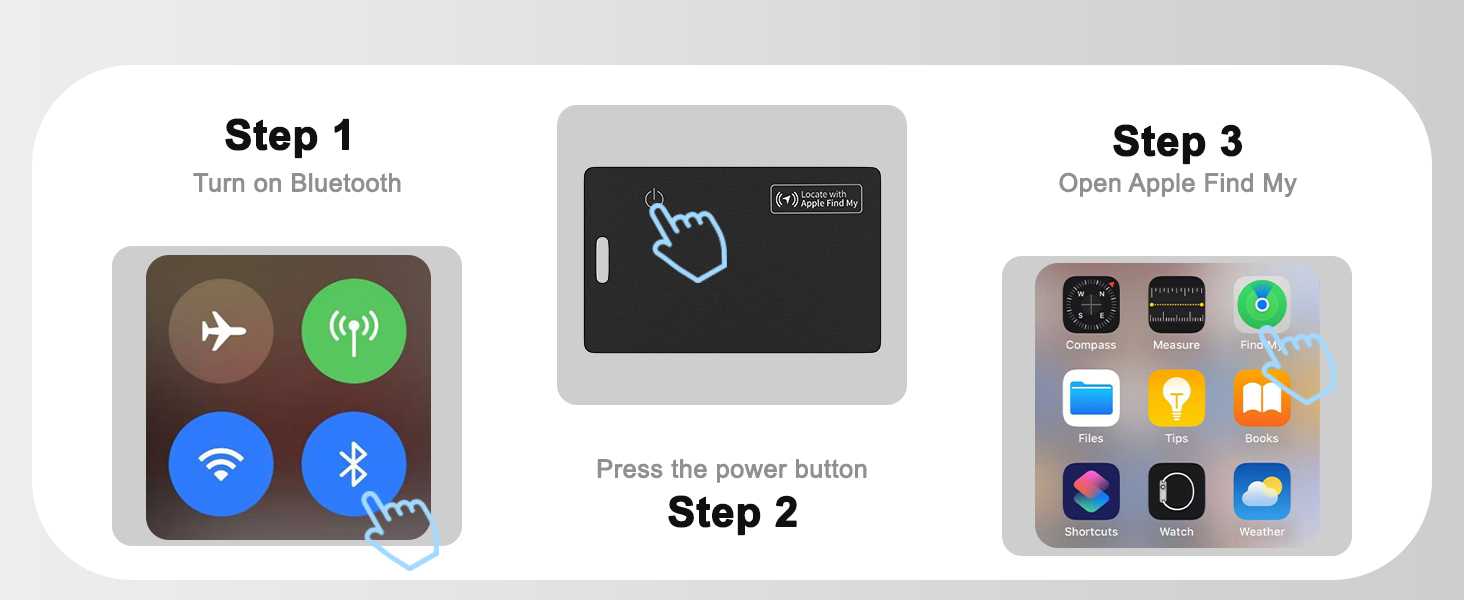 Step 1
Turn on Bluetooth

Locate with
Apple Find My

Press the power button
Step 2

Step 3
Open Apple Find My

Compass
Measure
Find My
Files
Tips
Books
Shortcuts
Watch
Weather