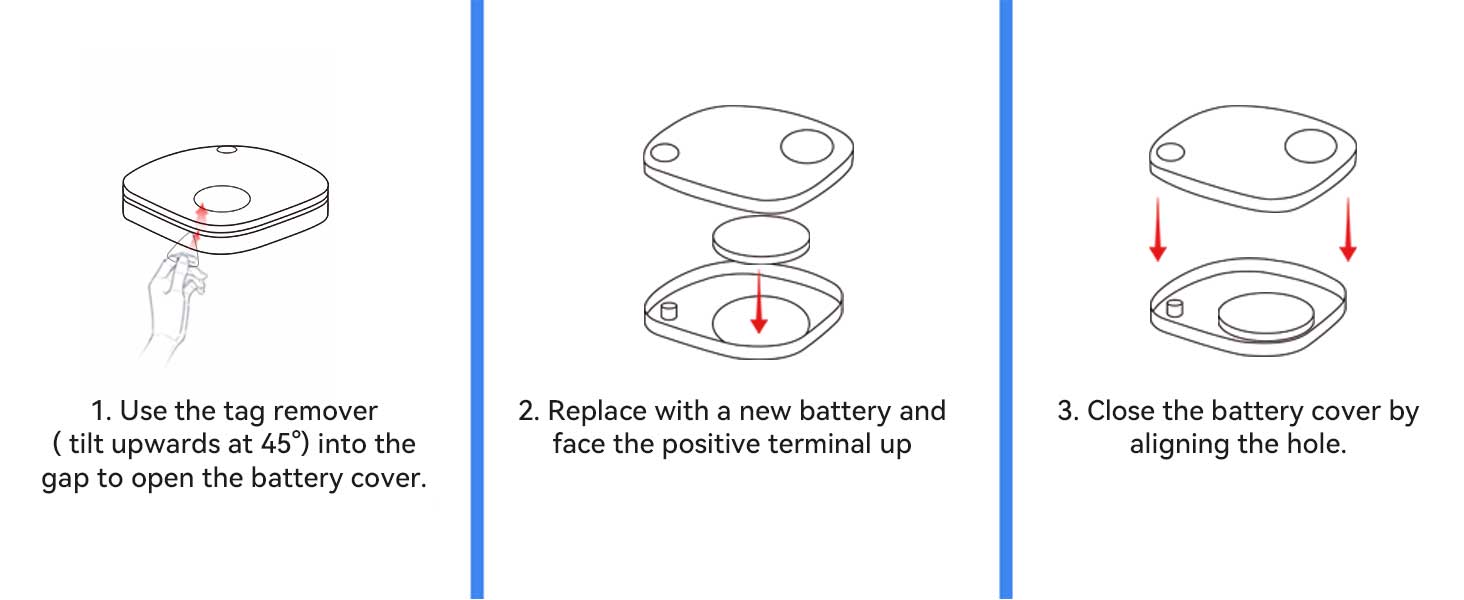 1. Use the tag remover ( tilt upwards at 45°) into the gap to open the battery cover.

2. Replace with a new battery and face the positive terminal up

3. Close the battery cover by aligning the hole.