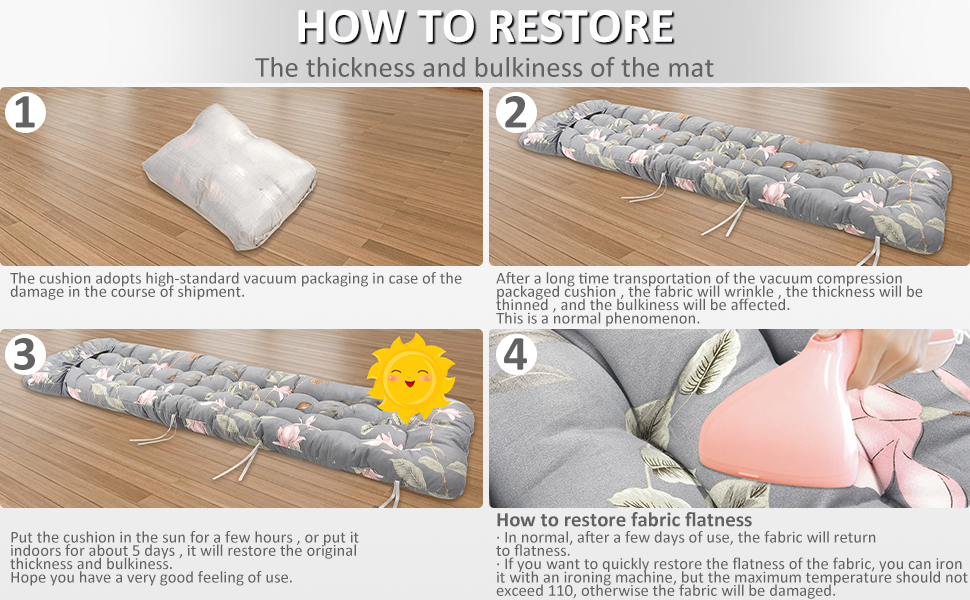 HOW TO RESTORE

The thickness and bulkiness of the mat

1

The cushion adopts high-standard vacuum packaging in case of the damage in the course of shipment.

2

After a long time transportation of the vacuum compression packaged cushion , the fabric will wrinkle , the thickness will be thinned , and the bulkiness will be affected.
This is a normal phenomenon.

3

Put the cushion in the sun for a few hours , or put it indoors for about 5 days , it will restore the original thickness and bulkiness.
Hope you have a very good feeling of use.

4

How to restore fabric flatness
· In normal, after a few days of use, the fabric will return to flatness.
· If you want to quickly restore the flatness of the fabric, you can iron it with an ironing machine, but the maximum temperature should not exceed 110, otherwise the fabric will be damaged.