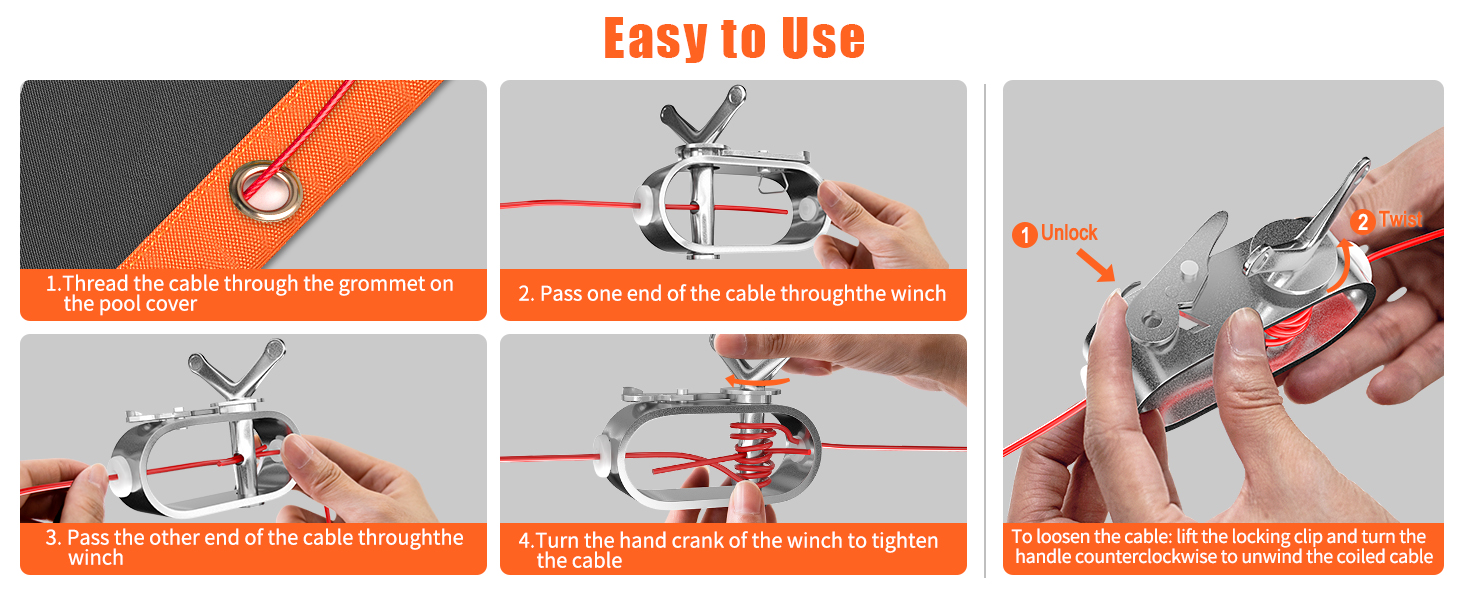 Easy to Use

1.Thread the cable through the grommet on the pool cover

2. Pass one end of the cable throughthe winch

3. Pass the other end of the cable throughthe winch

4.Turn the hand crank of the winch to tighten the cable

1 Unlock

2 Twist

To loosen the cable: lift the locking clip and turn the handle counterclockwise to unwind the coiled cable