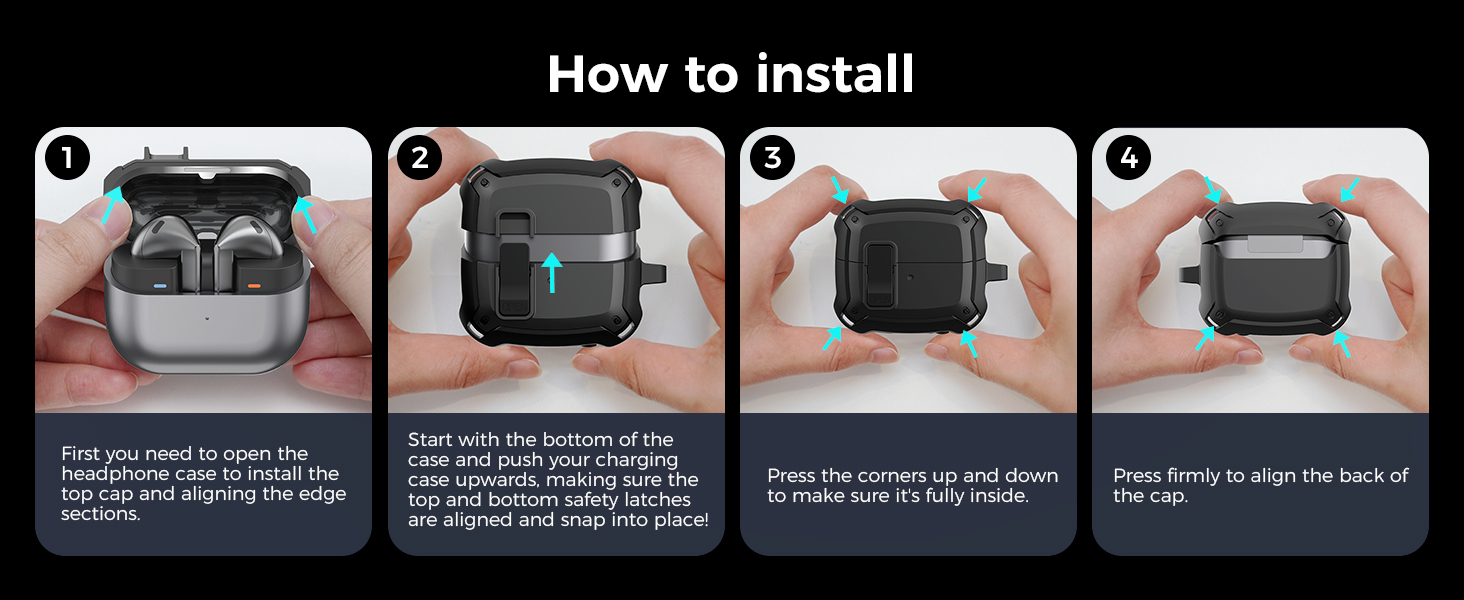 How to install

1

First you need to open the headphone case to install the top cap and aligning the edge sections.

2

Start with the bottom of the case and push your charging case upwards, making sure the top and bottom safety latches are aligned and snap into place!

3

Press the corners up and down to make sure it's fully inside.

4

Press firmly to align the back of the cap.