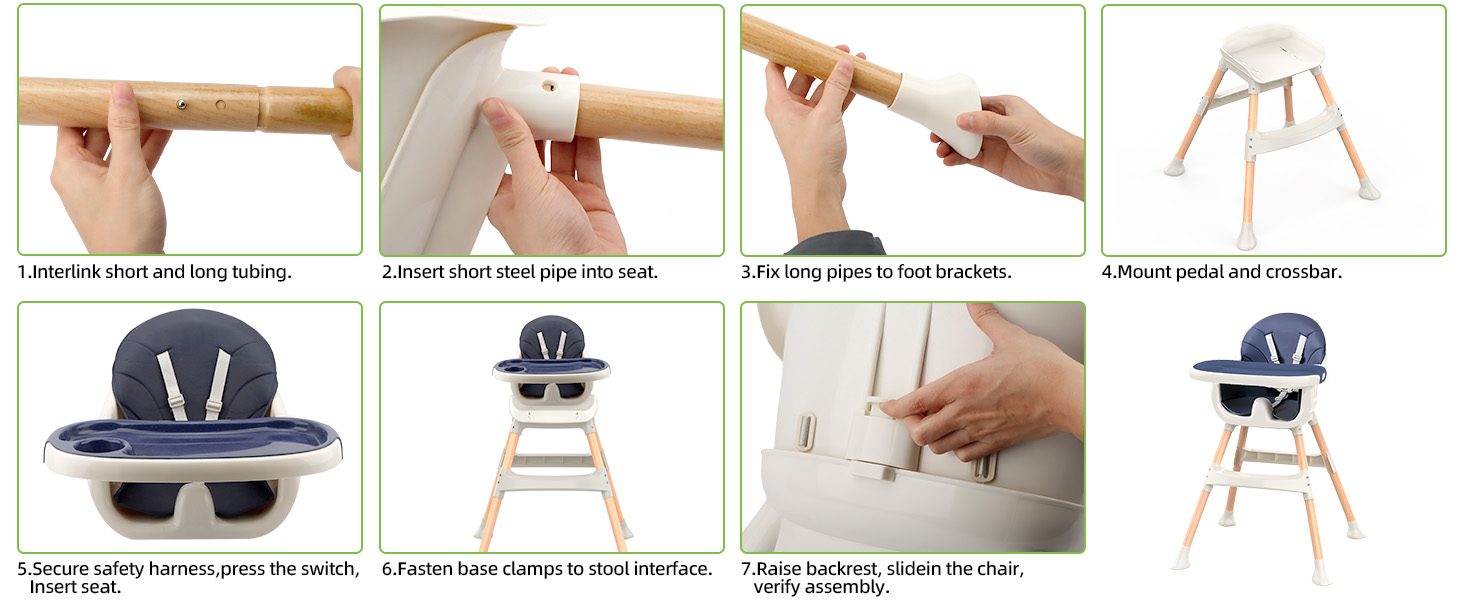 1.Interlink short and long tubing.

2.Insert short steel pipe into seat.

3.Fix long pipes to foot brackets.

4.Mount pedal and crossbar.

5.Secure safety harness,press the switch, Insert seat.

6.Fasten base clamps to stool interface.

7.Raise backrest, slidein the chair, verify assembly.