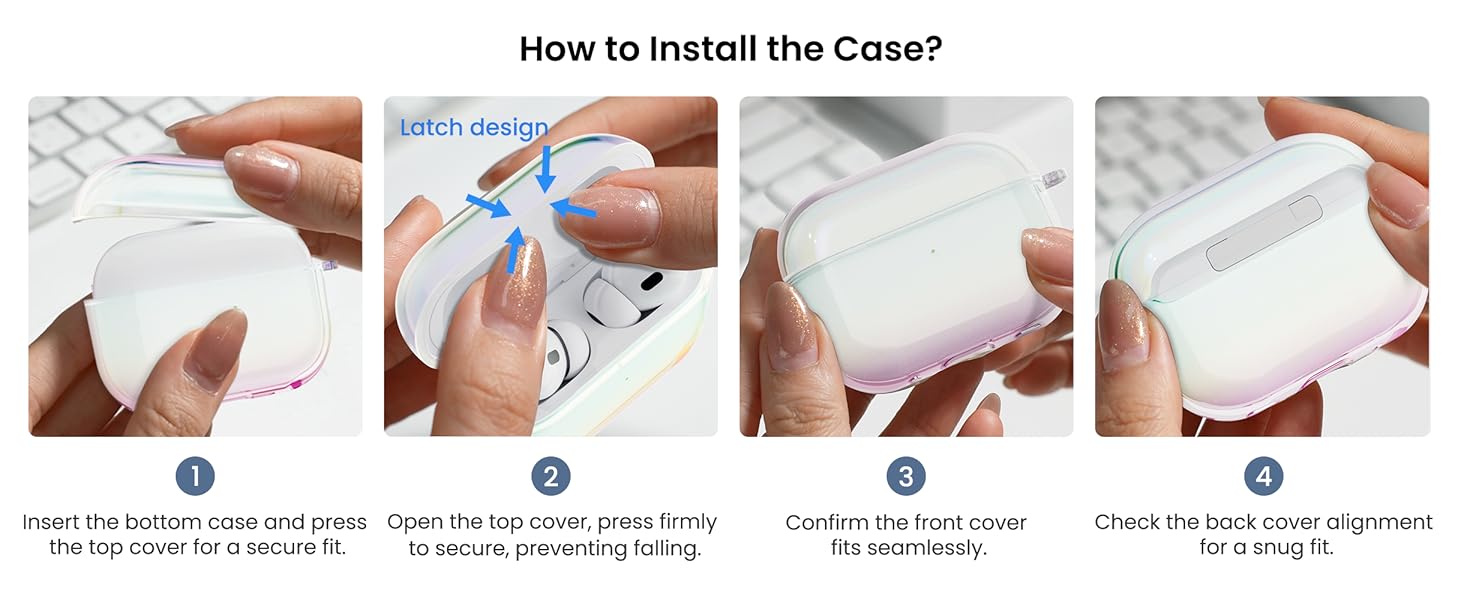 How to Install the Case?

Latch design

1
Insert the bottom case and press the top cover for a secure fit.

2
Open the top cover, press firmly to secure, preventing falling.

3
Confirm the front cover fits seamlessly.

4
Check the back cover alignment for a snug fit.