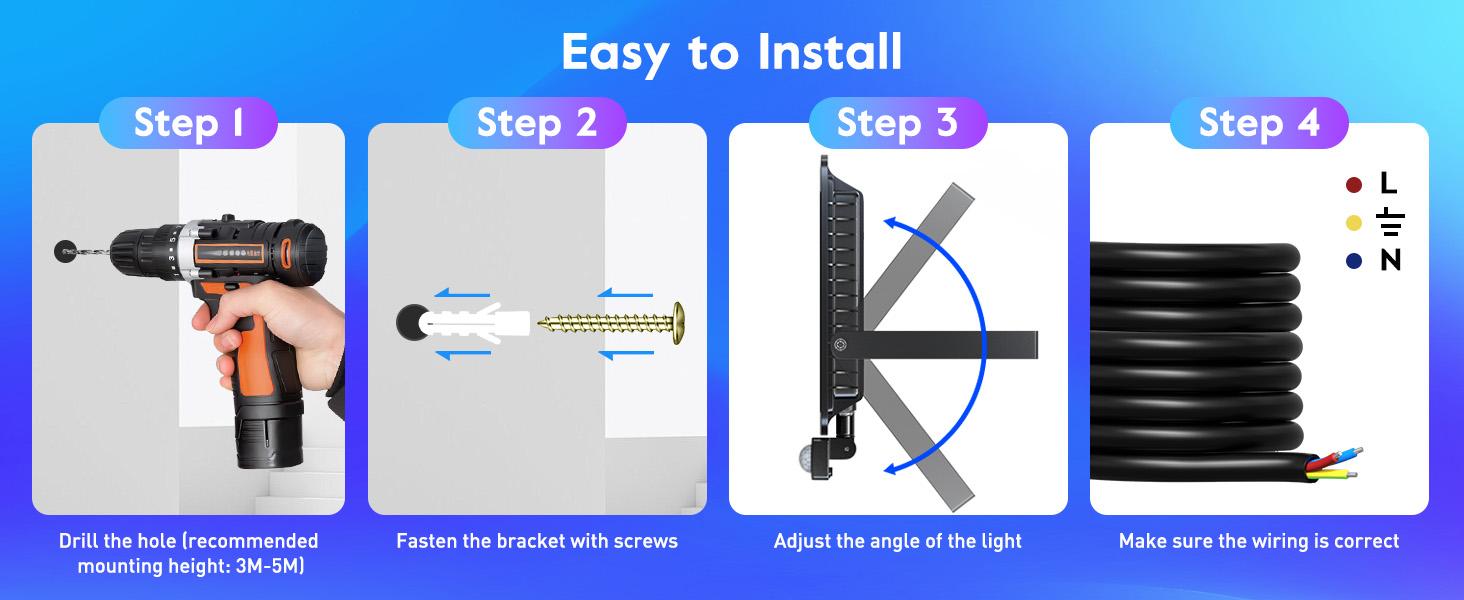 Easy to Install

Step 1

Drill the hole (recommended mounting height: 3M-5M)

Step 2

Fasten the bracket with screws

Step 3

Adjust the angle of the light

Step 4

L

N

Make sure the wiring is correct