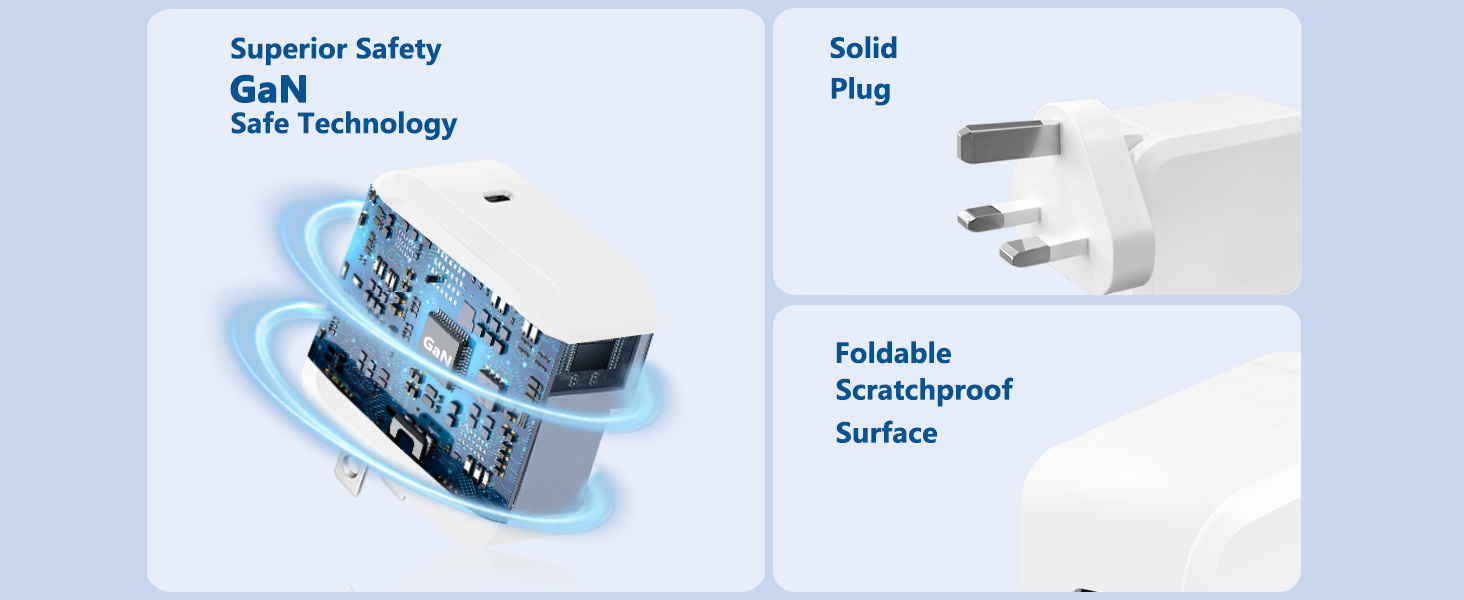 Superior Safety
GaN
Safe Technology

GaN

Solid
Plug

Foldable
Scratchproof
Surface