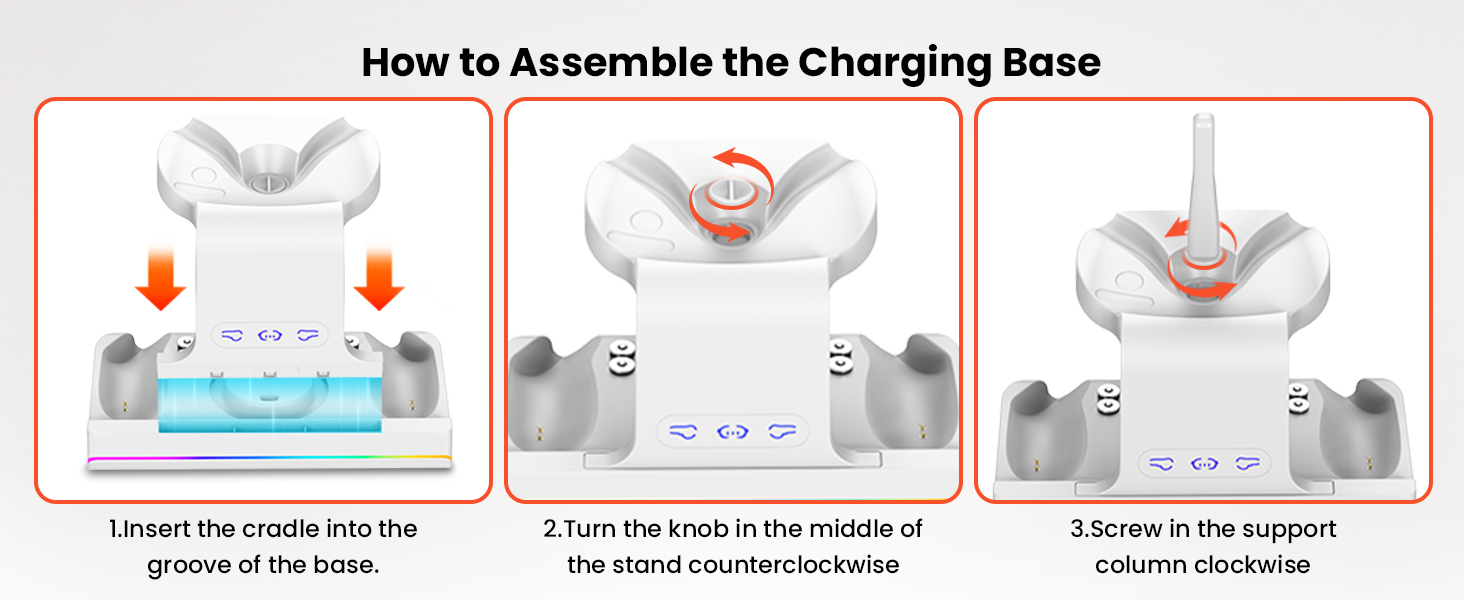 How to Assemble the Charging Base

1.Insert the cradle into the groove of the base.

2.Turn the knob in the middle of the stand counterclockwise

3.Screw in the support column clockwise