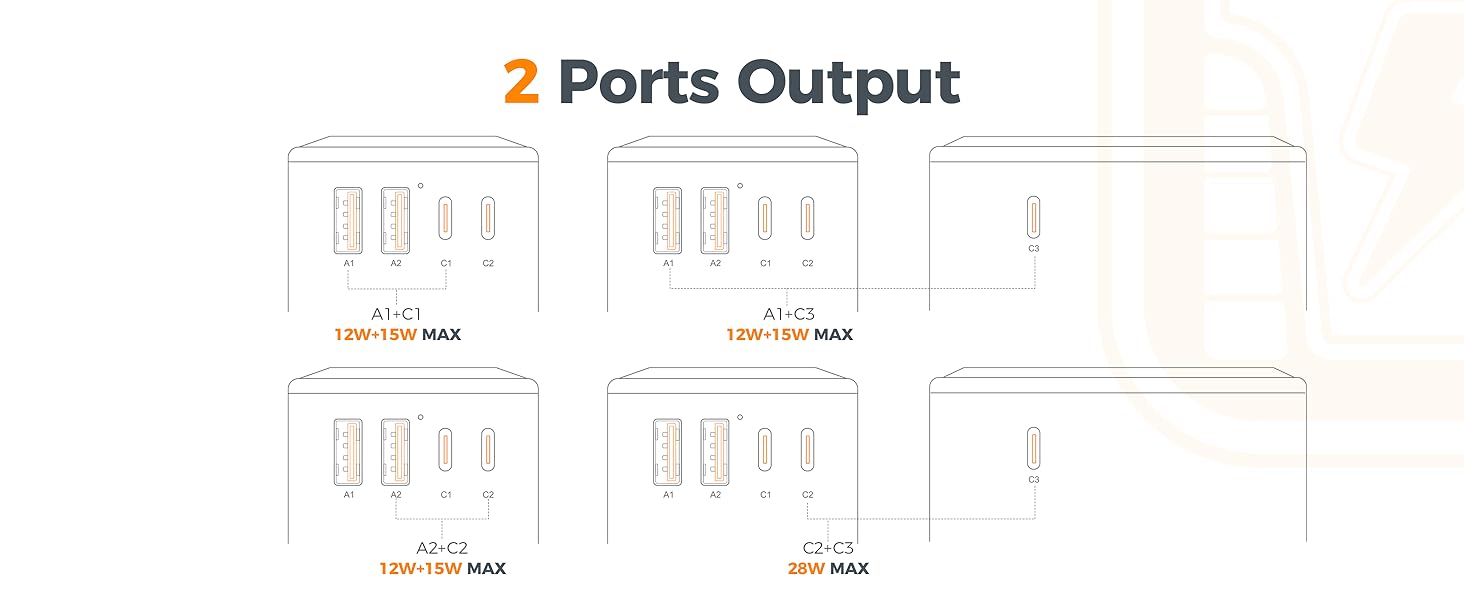 2 Ports Output

A1 A2 C1 C2

A1+C1
12W+15W MAX

A1 A2 C1 C2 C3

A1+C3
12W+15W MAX

A1 A2 C1 C2

A2+C2
12W+15W MAX

A1 A2 C1 C2 C3

C2+C3
28W MAX