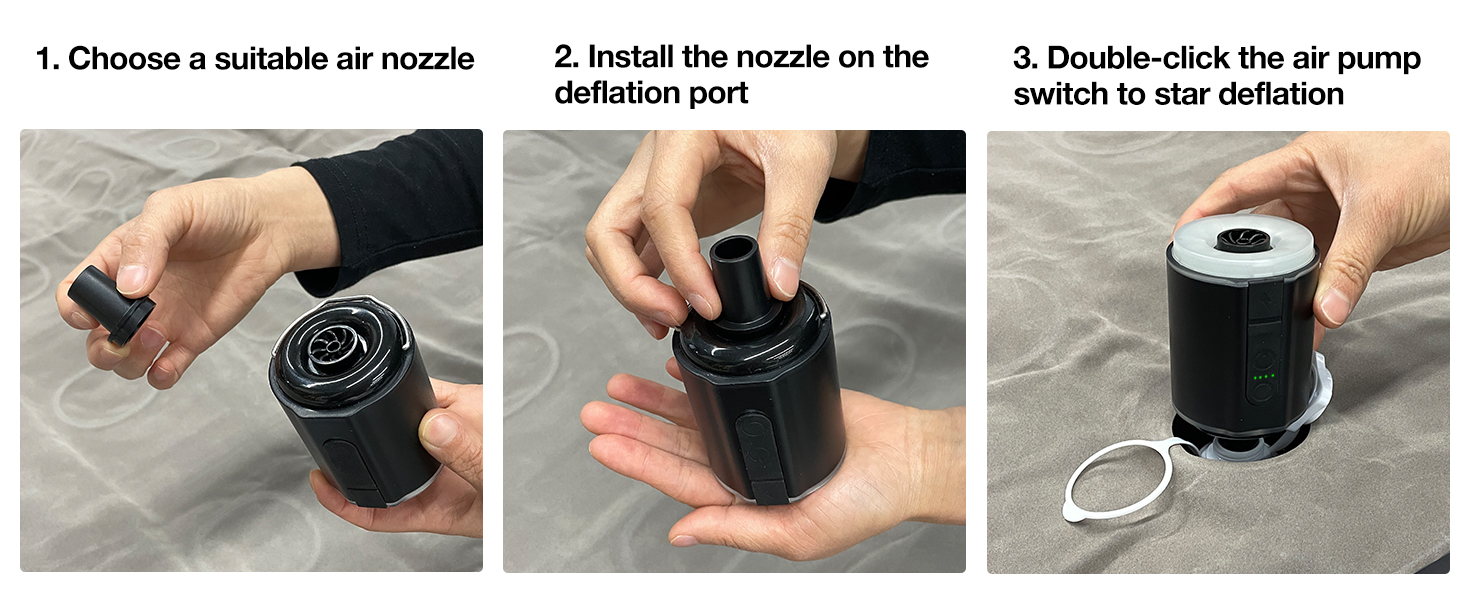 1. Choose a suitable air nozzle

2. Install the nozzle on the deflation port

3. Double-click the air pump switch to star deflation