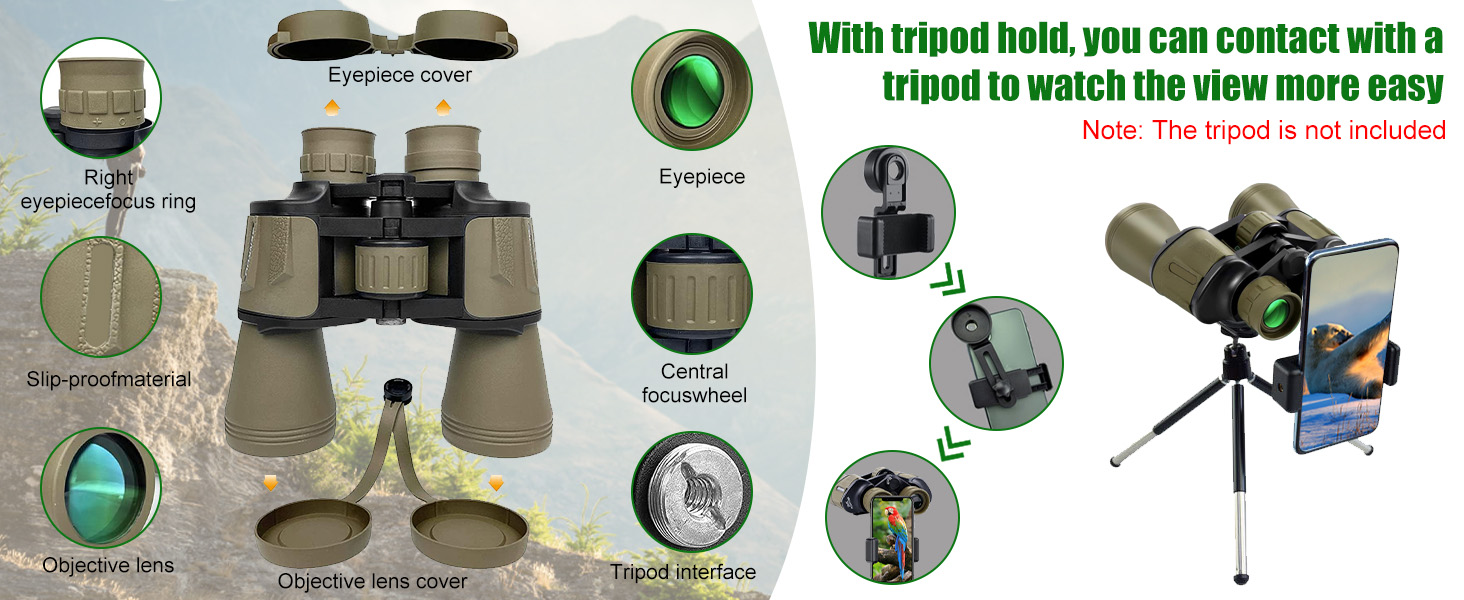 Eyepiece cover

Right eyepiecefocus ring

Slip-proofmaterial

Objective lens

Objective lens cover

Eyepiece

Central focuswheel

Tripod interface

With tripod hold, you can contact with a tripod to watch the view more easy

Note: The tripod is not included