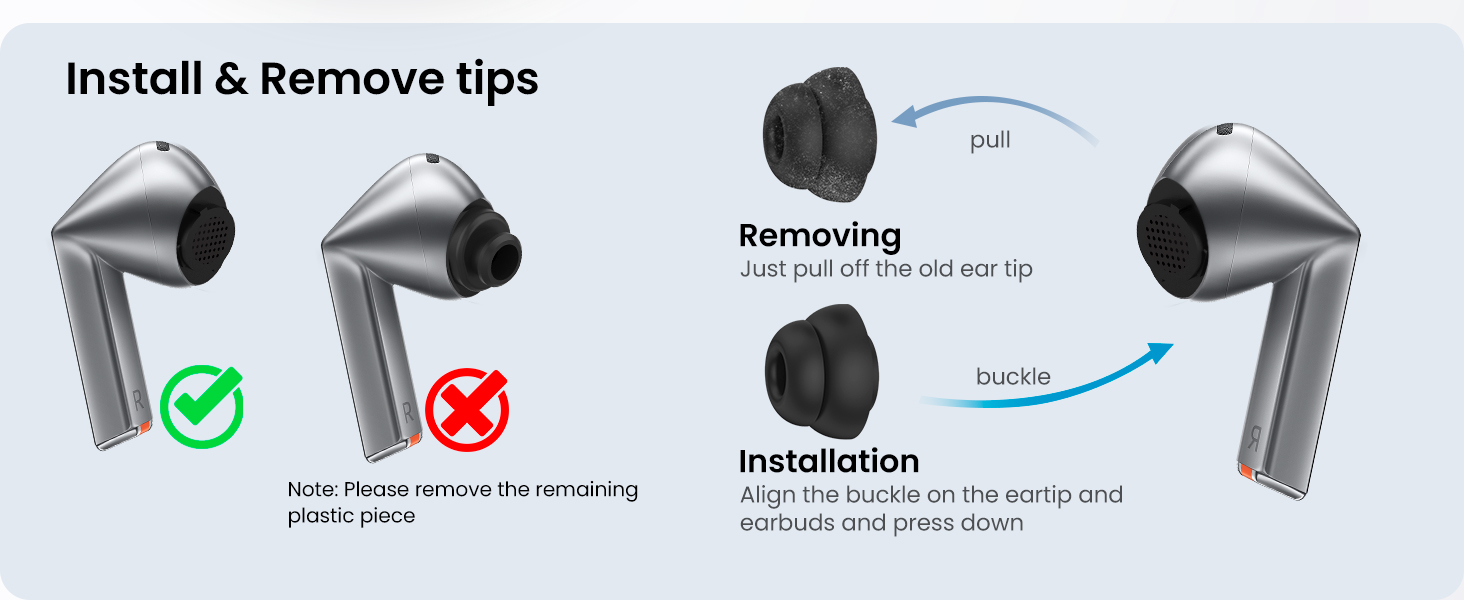 Install & Remove tips

R

R

Note: Please remove the remaining plastic piece

pull

Removing
Just pull off the old ear tip

buckle

Installation
Align the buckle on the eartip and earbuds and press down

R