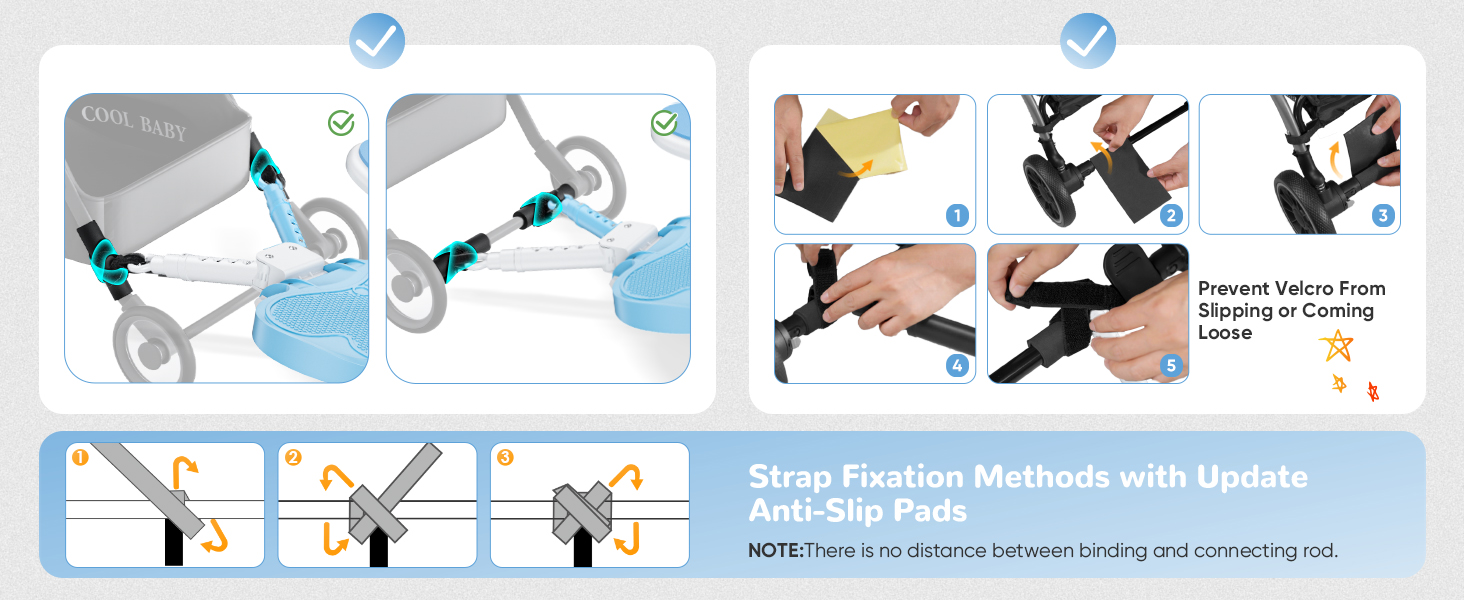 COOL BABY

1

2

3

4

5

Prevent Velcro From Slipping or Coming Loose

1

2

3

Strap Fixation Methods with Update Anti-Slip Pads

NOTE:There is no distance between binding and connecting rod.