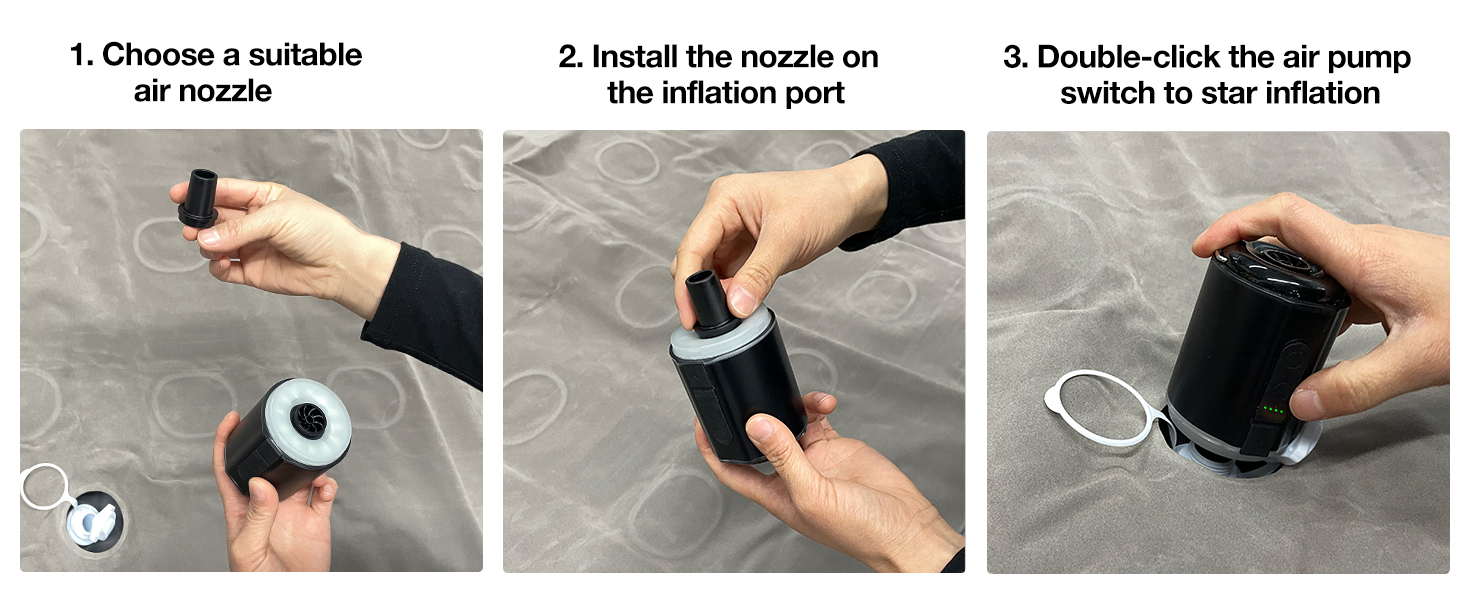 1. Choose a suitable air nozzle

2. Install the nozzle on the inflation port

3. Double-click the air pump switch to star inflation