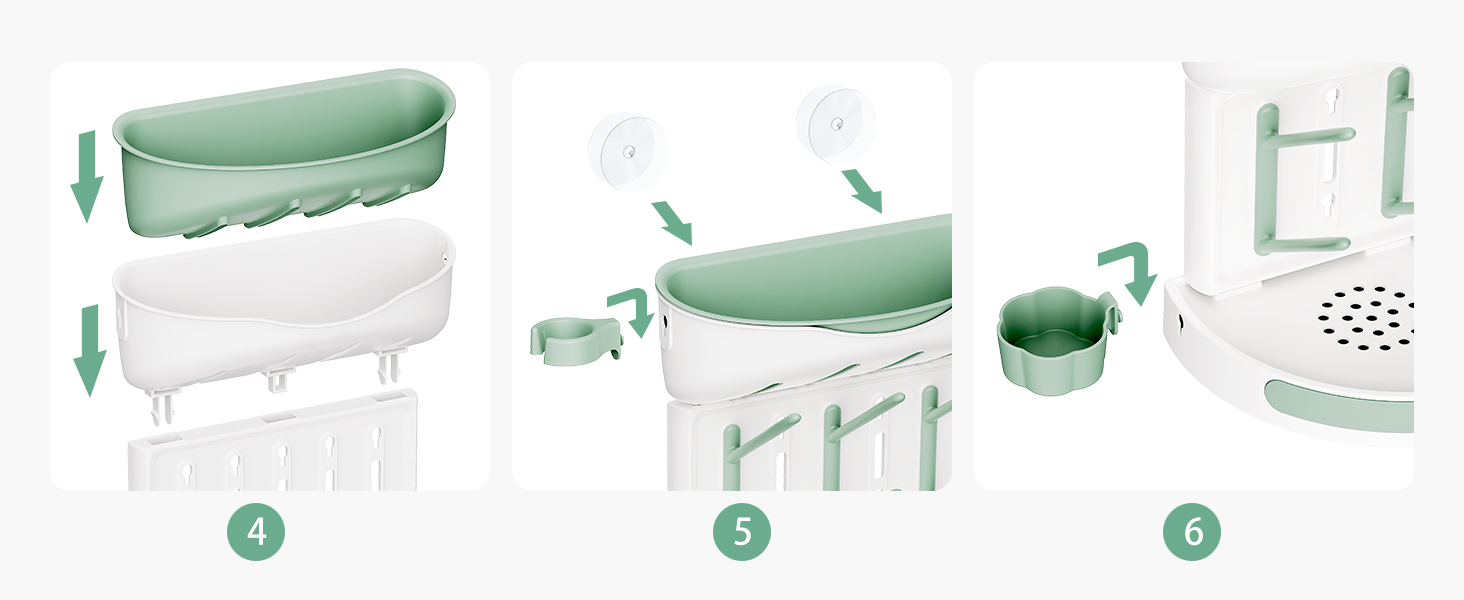 4

5

6