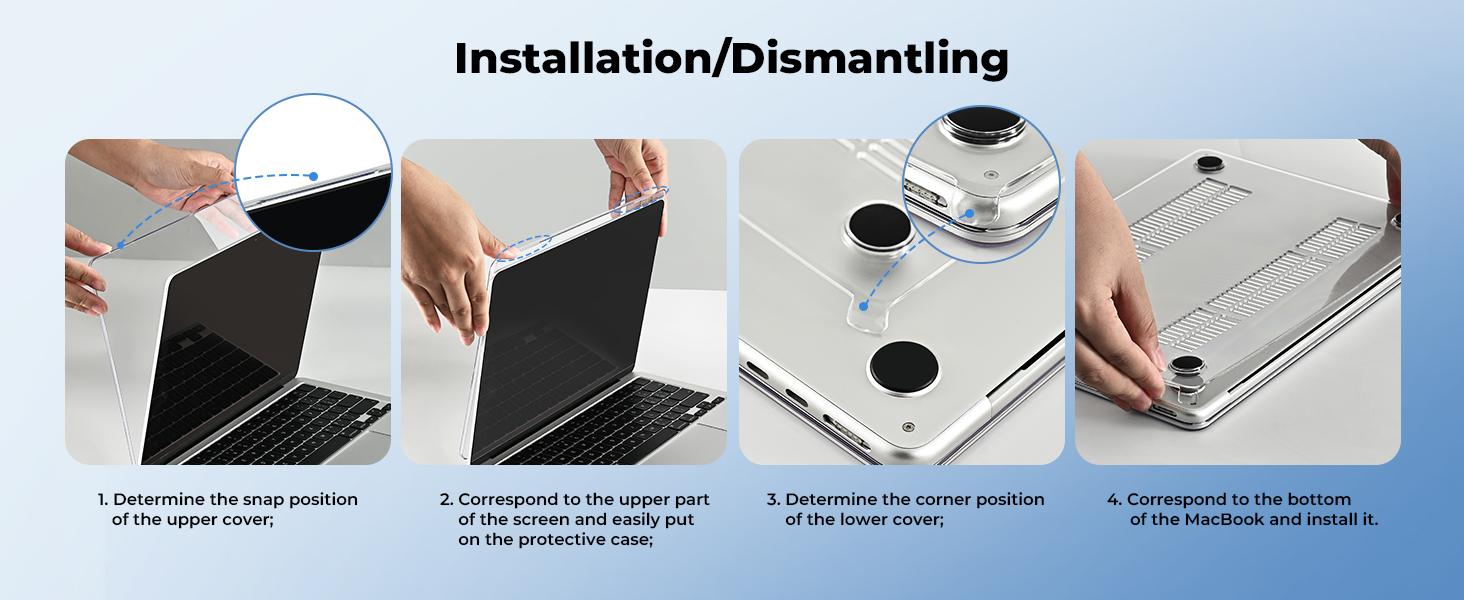 Installation/Dismantling

1. Determine the snap position of the upper cover;

2. Correspond to the upper part of the screen and easily put on the protective case;

3. Determine the corner position of the lower cover;

4. Correspond to the bottom of the MacBook and install it.