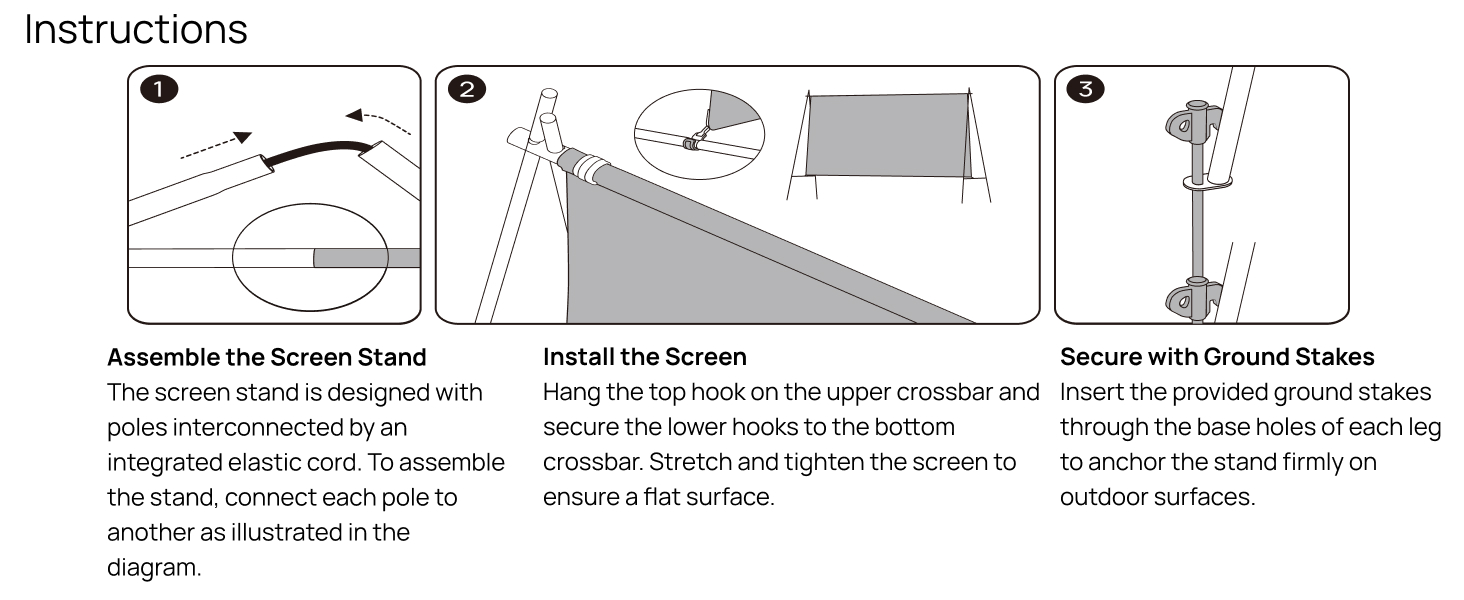 Instructions

1

2

3

Assemble the Screen Stand
The screen stand is designed with poles interconnected by an integrated elastic cord. To assemble the stand, connect each pole to another as illustrated in the diagram.

Install the Screen
Hang the top hook on the upper crossbar and secure the lower hooks to the bottom crossbar. Stretch and tighten the screen to ensure a flat surface.

Secure with Ground Stakes
Insert the provided ground stakes through the base holes of each leg to anchor the stand firmly on outdoor surfaces.