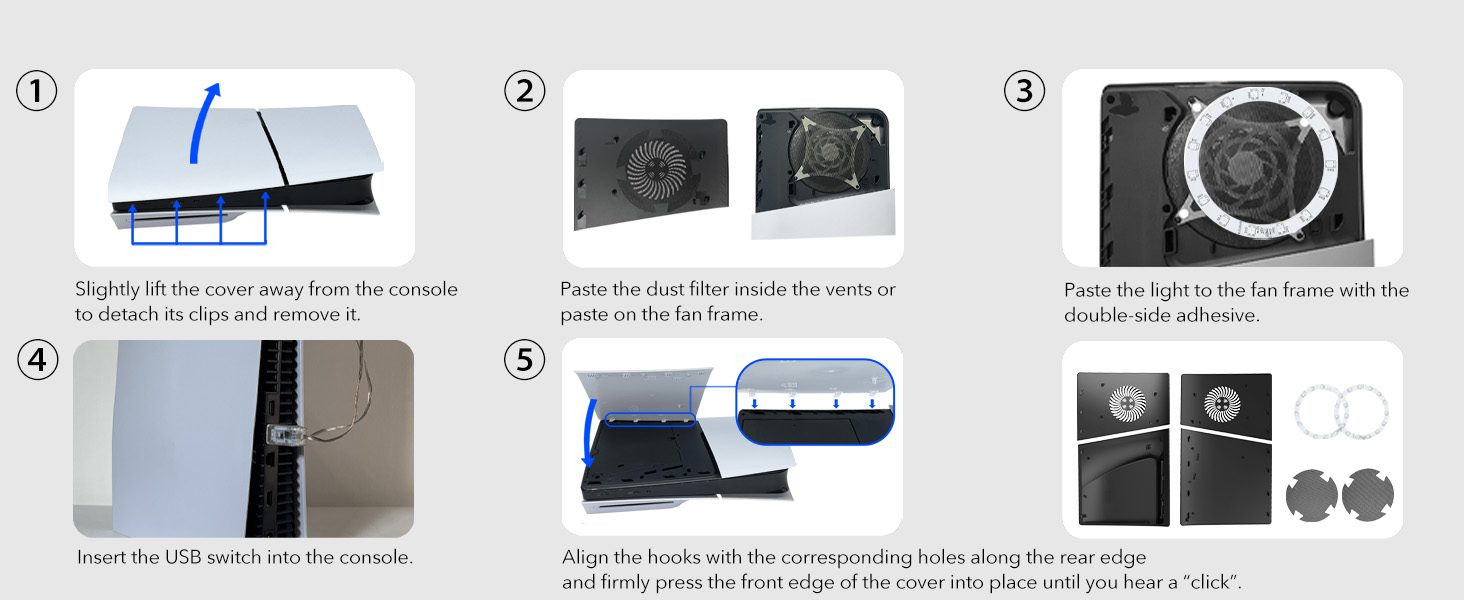 ①

Slightly lift the cover away from the console to detach its clips and remove it.

②

Paste the dust filter inside the vents or paste on the fan frame.

③

Paste the light to the fan frame with the double-side adhesive.

④

Insert the USB switch into the console.

⑤

Align the hooks with the corresponding holes along the rear edge and firmly press the front edge of the cover into place until you hear a "click".