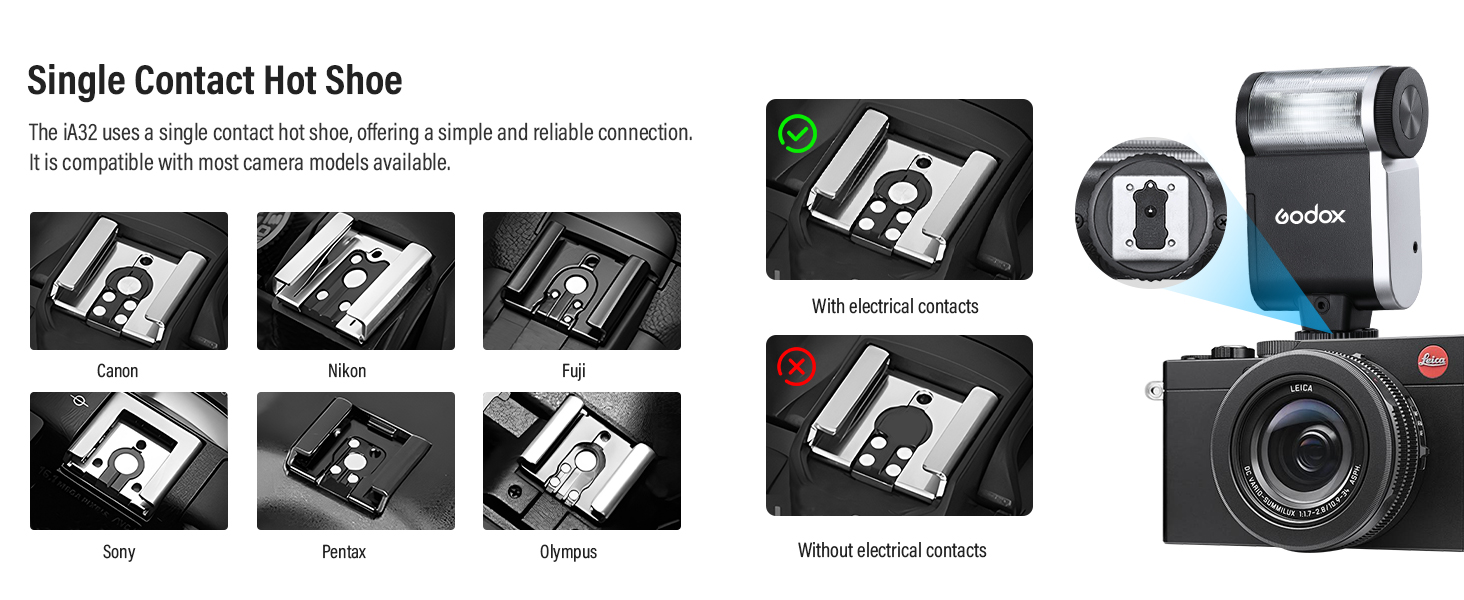 Single Contact Hot Shoe

The iA32 uses a single contact hot shoe, offering a simple and reliable connection. It is compatible with most camera models available.

Canon

Nikon

Fuji

Sony

Pentax

Olympus

With electrical contacts

Without electrical contacts

Godox

Leica

LEICA

DC VARIO-SUMMILUX 1:1.7-2.8/10.9-34 ASPH.