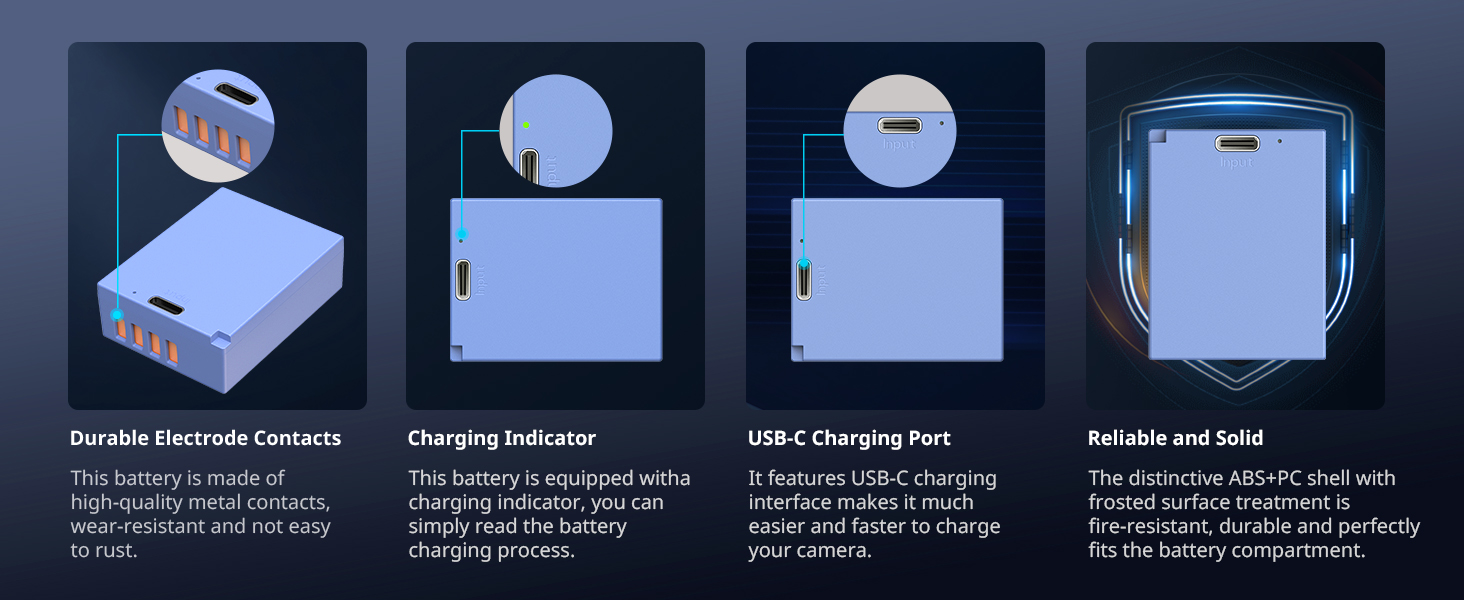 Input

Input

Input

Input

Input

Durable Electrode Contacts

This battery is made of high-quality metal contacts, wear-resistant and not easy to rust.

Charging Indicator

This battery is equipped witha charging indicator, you can simply read the battery charging process.

USB-C Charging Port

It features USB-C charging interface makes it much easier and faster to charge your camera.

Reliable and Solid

The distinctive ABS+PC shell with frosted surface treatment is fire-resistant, durable and perfectly fits the battery compartment.