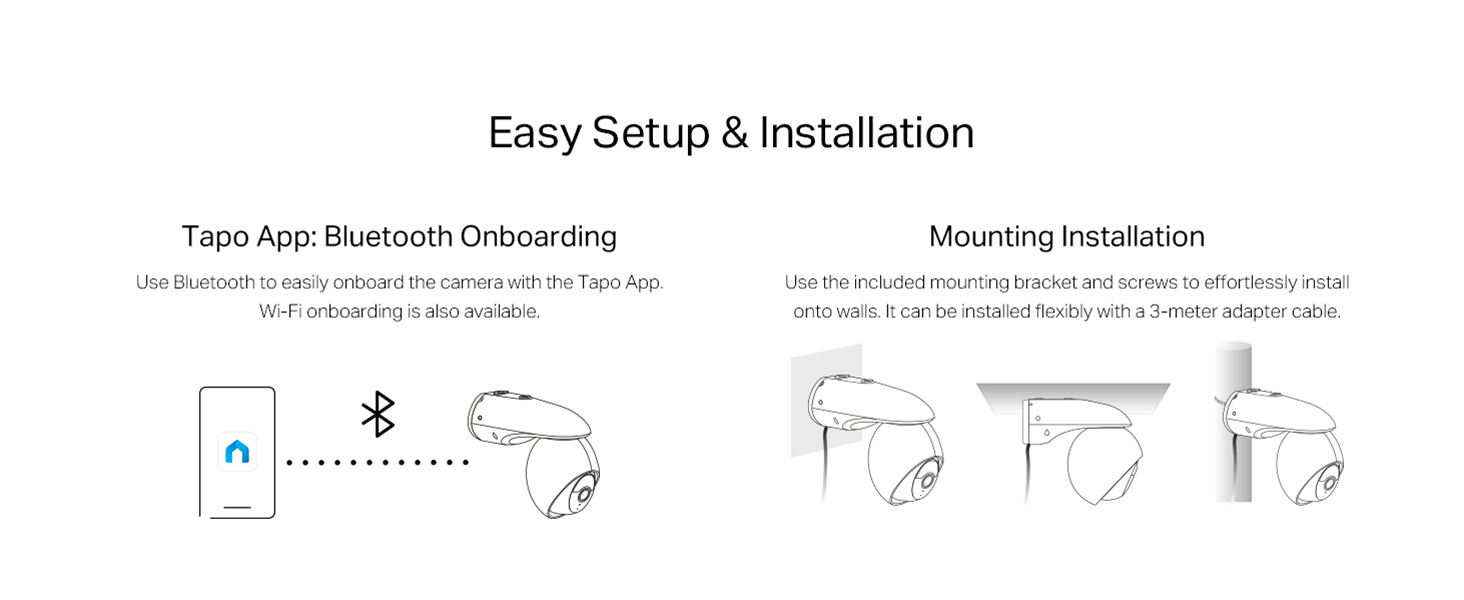 Easy Setup & Installation

Tapo App: Bluetooth Onboarding

Use Bluetooth to easily onboard the camera with the Tapo App. Wi-Fi onboarding is also available.

Mounting Installation

Use the included mounting bracket and screws to effortlessly install onto walls. It can be installed flexibly with a 3-meter adapter cable.