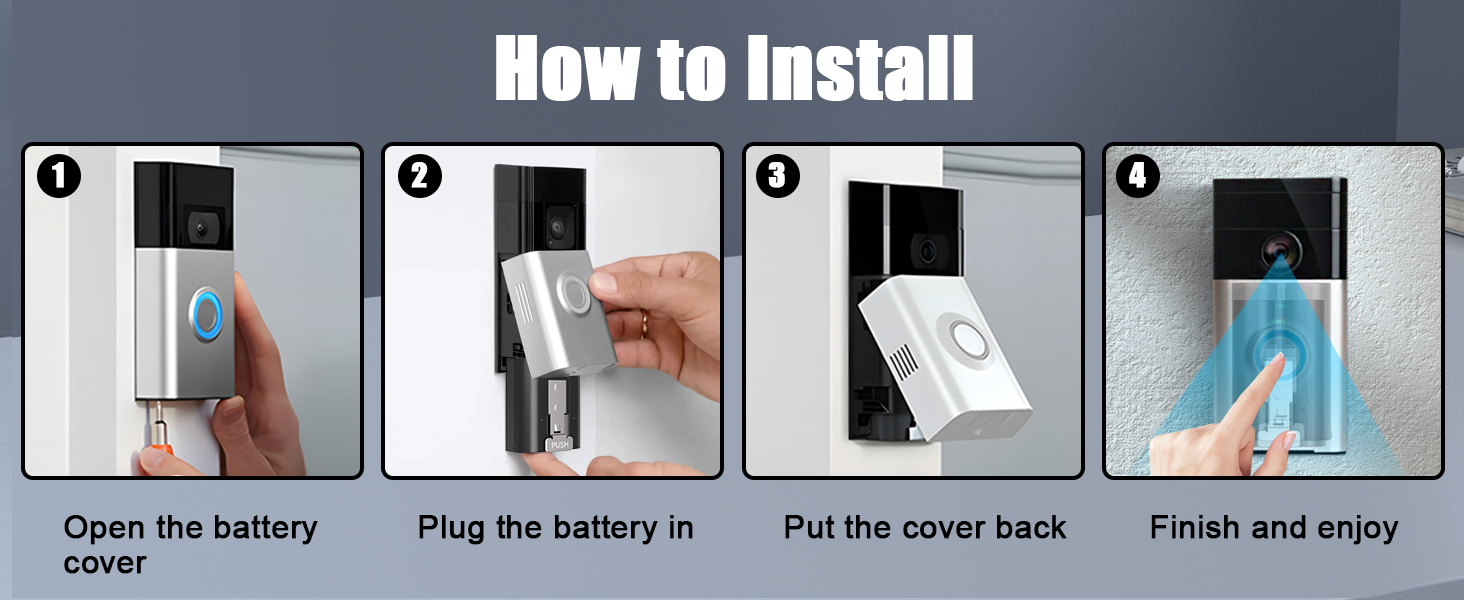 How to Install

1

Open the battery cover

2

PUSH

Plug the battery in

3

Put the cover back

4

Finish and enjoy