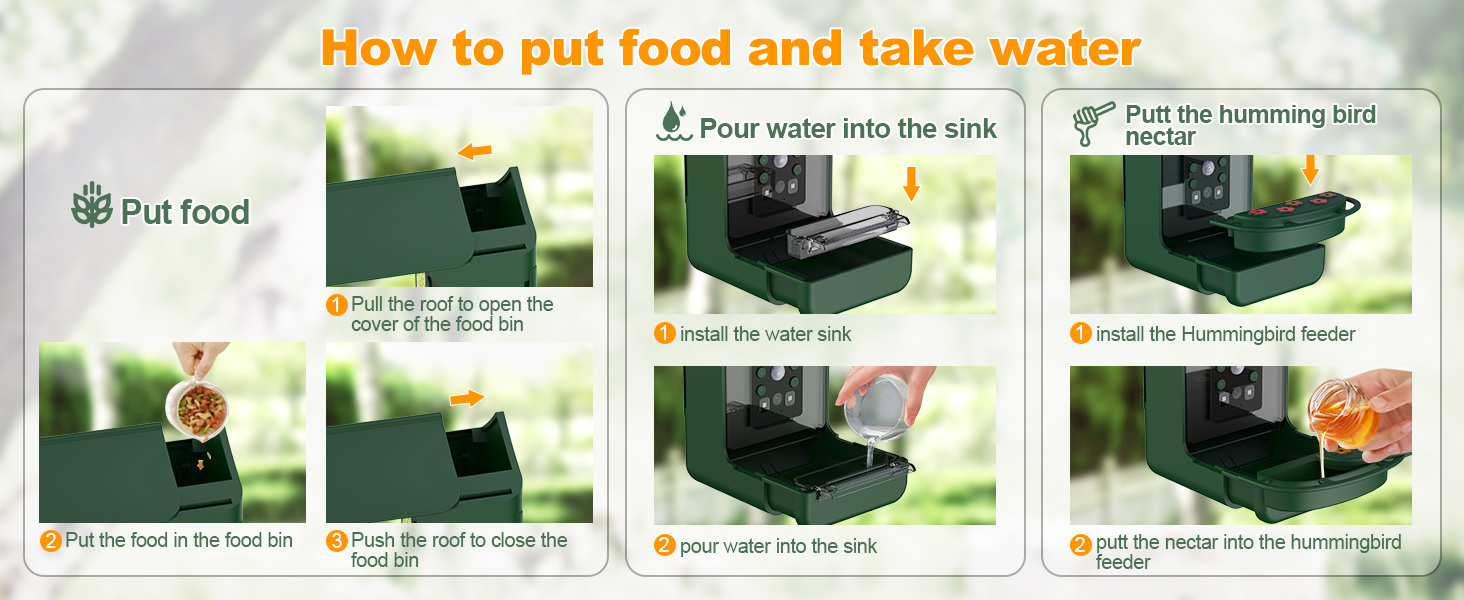 How to put food and take water

Put food

1 Pull the roof to open the cover of the food bin

2 Put the food in the food bin

3 Push the roof to close the food bin

Pour water into the sink

1 install the water sink

2 pour water into the sink

Putt the humming bird nectar

1 install the Hummingbird feeder

2 putt the nectar into the hummingbird feeder