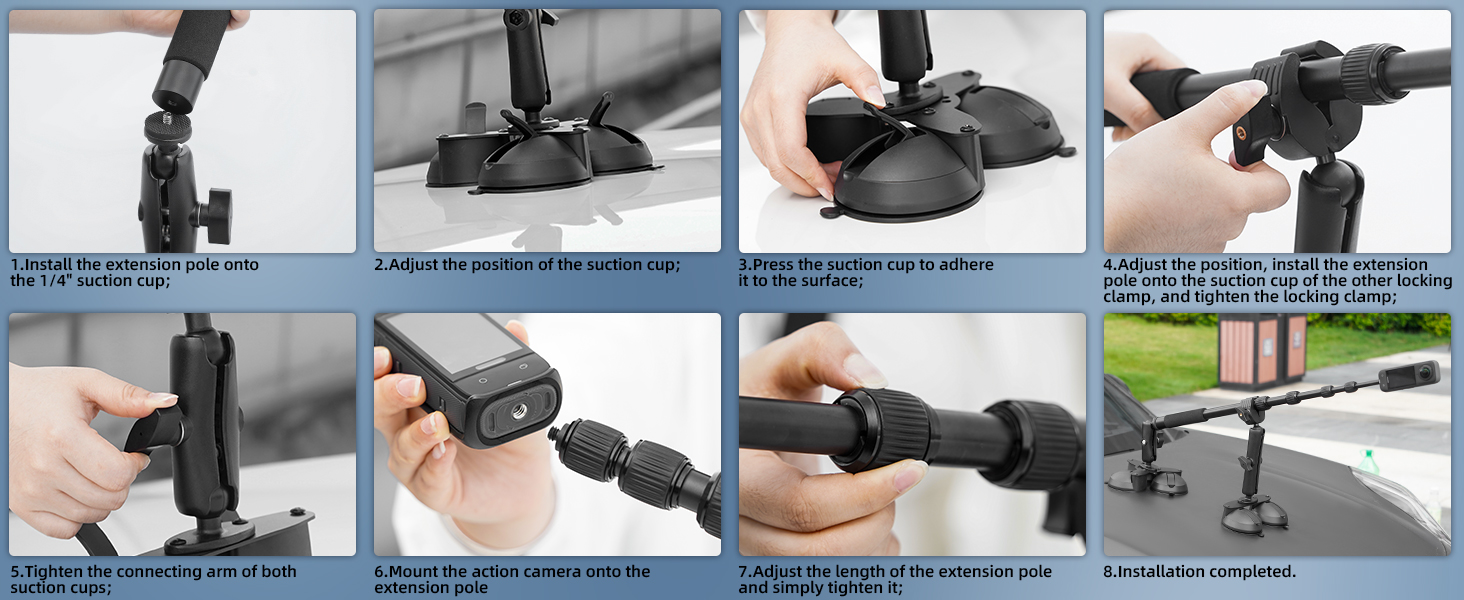 1.Install the extension pole onto the 1/4" suction cup;

2.Adjust the position of the suction cup;

3.Press the suction cup to adhere it to the surface;

4.Adjust the position, install the extension pole onto the suction cup of the other locking clamp, and tighten the locking clamp;

5.Tighten the connecting arm of both suction cups;

6.Mount the action camera onto the extension pole

7.Adjust the length of the extension pole and simply tighten it;

8.Installation completed.