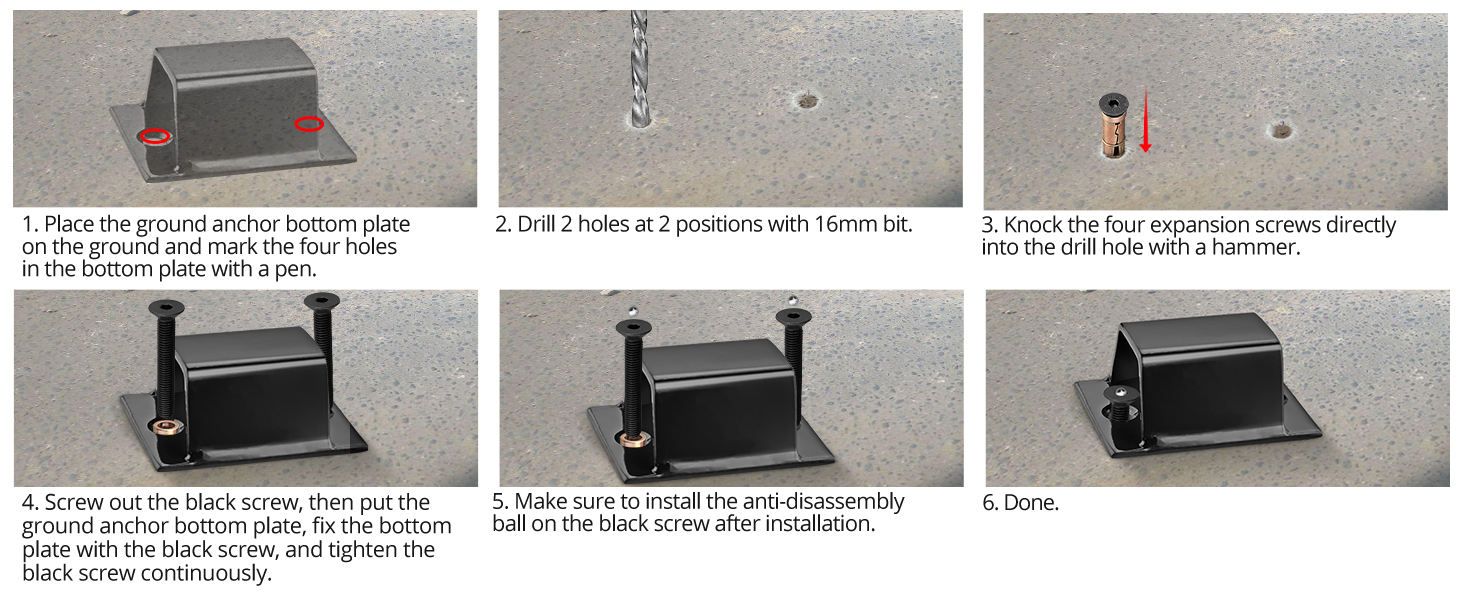 1. Place the ground anchor bottom plate on the ground and mark the four holes in the bottom plate with a pen.

2. Drill 2 holes at 2 positions with 16mm bit.

3. Knock the four expansion screws directly into the drill hole with a hammer.

4. Screw out the black screw, then put the ground anchor bottom plate, fix the bottom plate with the black screw, and tighten the black screw continuously.

5. Make sure to install the anti-disassembly ball on the black screw after installation.

6. Done.