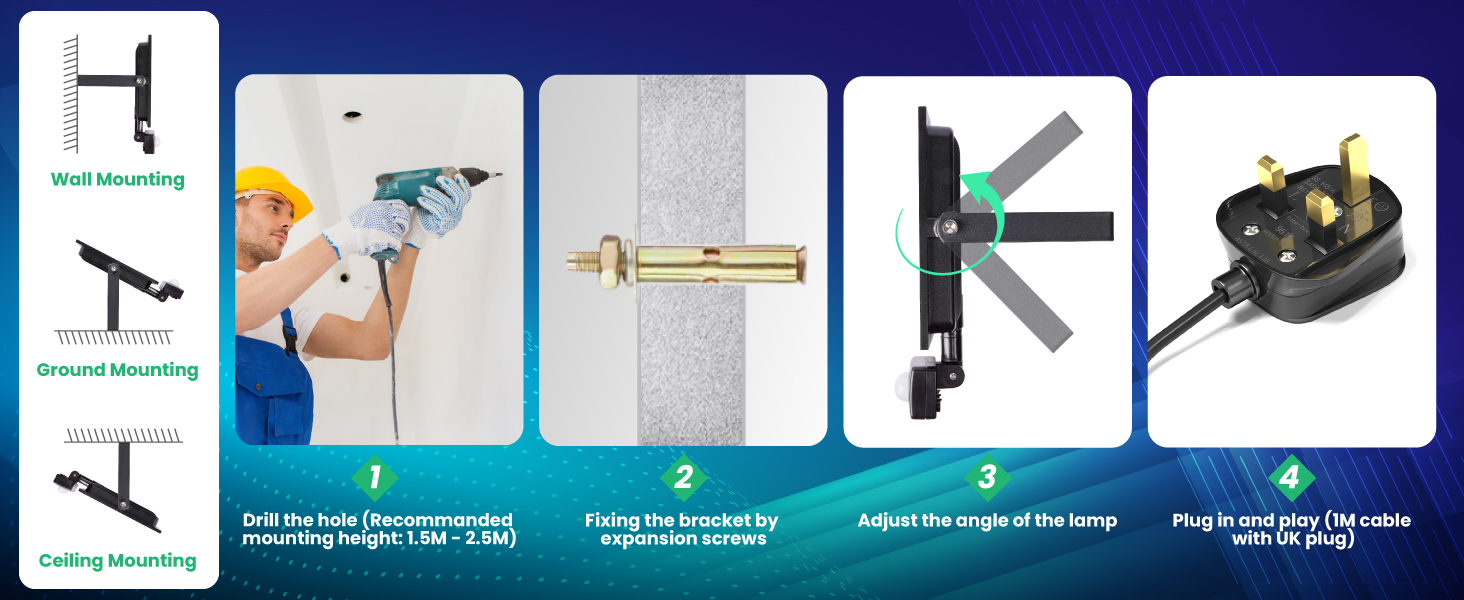 Wall Mounting

Ground Mounting

Ceiling Mounting

1
Drill the hole (Recommanded mounting height: 1.5M - 2.5M)

2
Fixing the bracket by expansion screws

3
Adjust the angle of the lamp

4
Plug in and play (1M cable with UK plug)