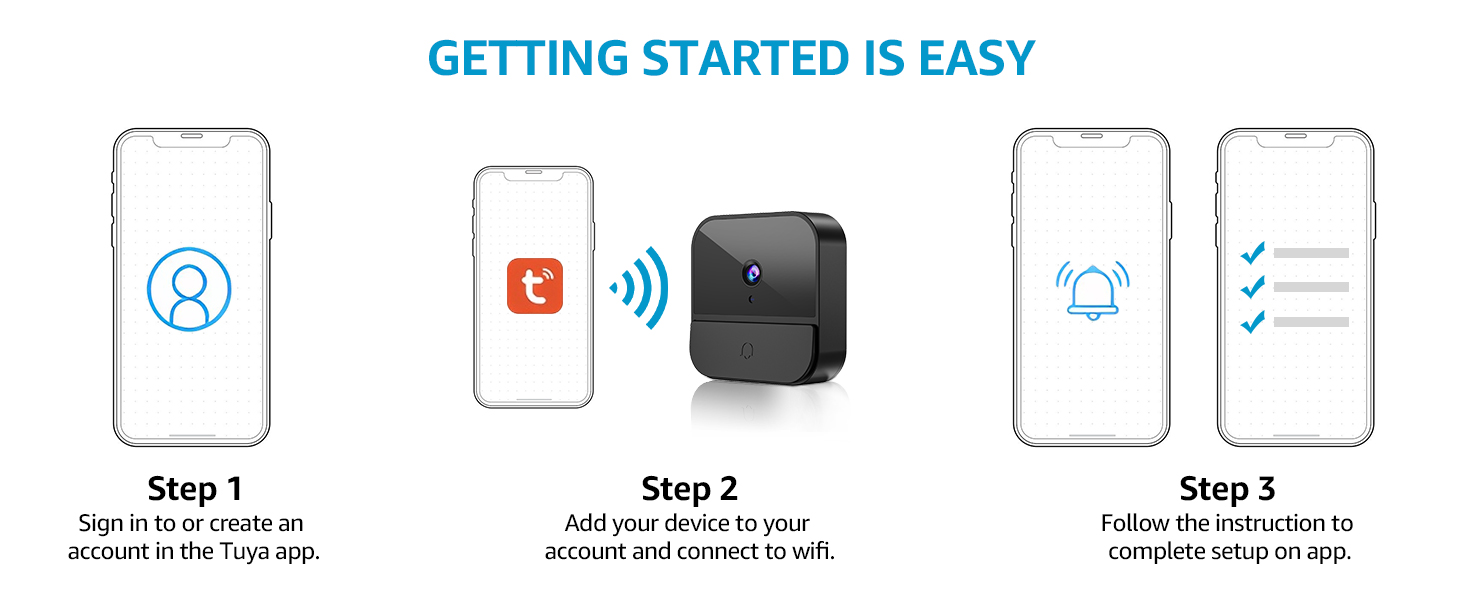 GETTING STARTED IS EASY

Step 1
Sign in to or create an account in the Tuya app.

Step 2
Add your device to your account and connect to wifi.

Step 3
Follow the instruction to complete setup on app.