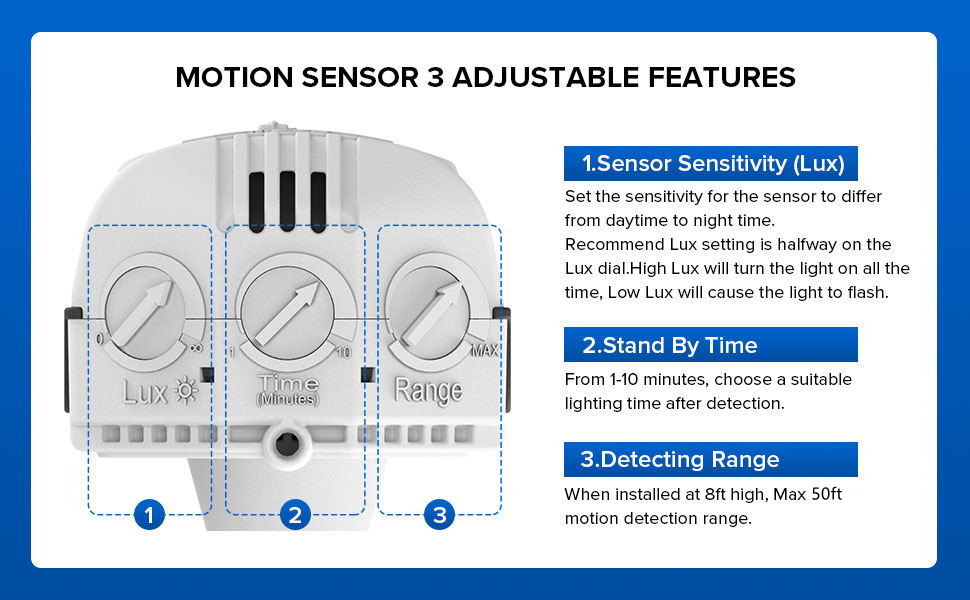 MOTION SENSOR 3 ADJUSTABLE FEATURES

0
∞
Lux
1
10
Time
(Minutes)
MAX
Range

1
2
3

1.Sensor Sensitivity (Lux)

Set the sensitivity for the sensor to differ from daytime to night time. Recommend Lux setting is halfway on the Lux dial.High Lux will turn the light on all the time, Low Lux will cause the light to flash.

2.Stand By Time

From 1-10 minutes, choose a suitable lighting time after detection.

3.Detecting Range

When installed at 8ft high, Max 50ft motion detection range.