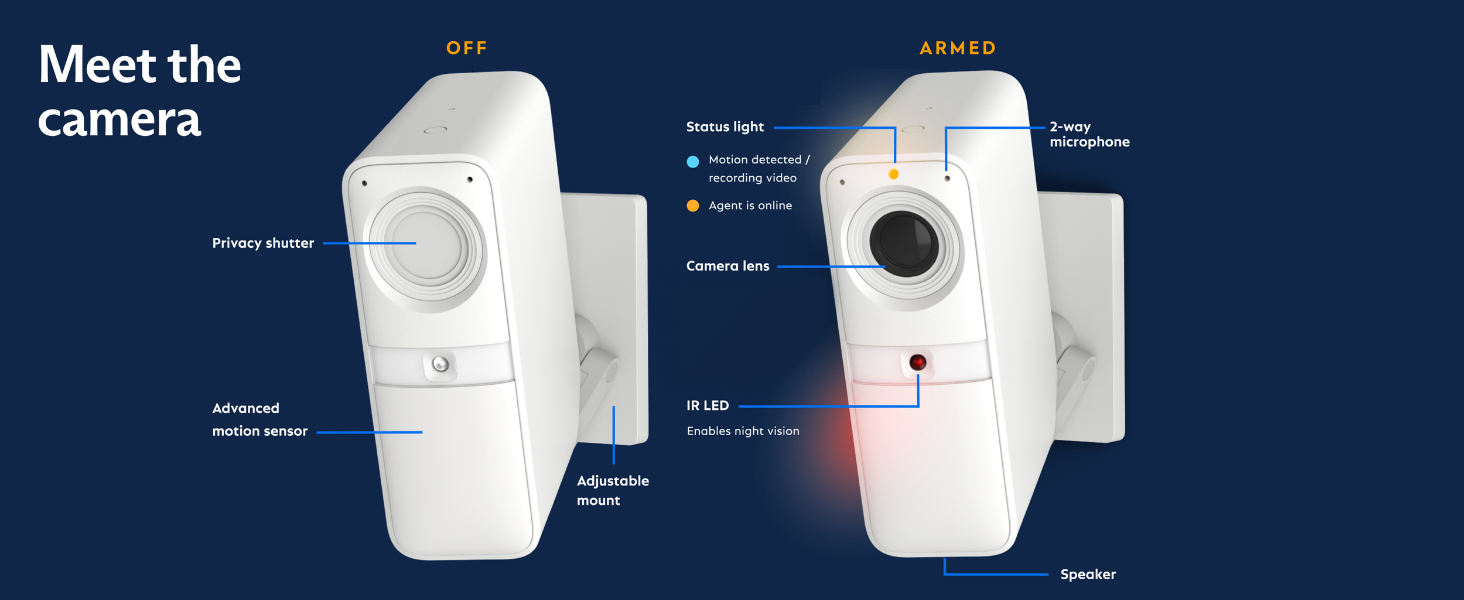 Meet the camera

OFF

Privacy shutter

Advanced motion sensor

Adjustable mount

ARMED

Status light

Motion detected / recording video

Agent is online

2-way microphone

Camera lens

IR LED

Enables night vision

Speaker