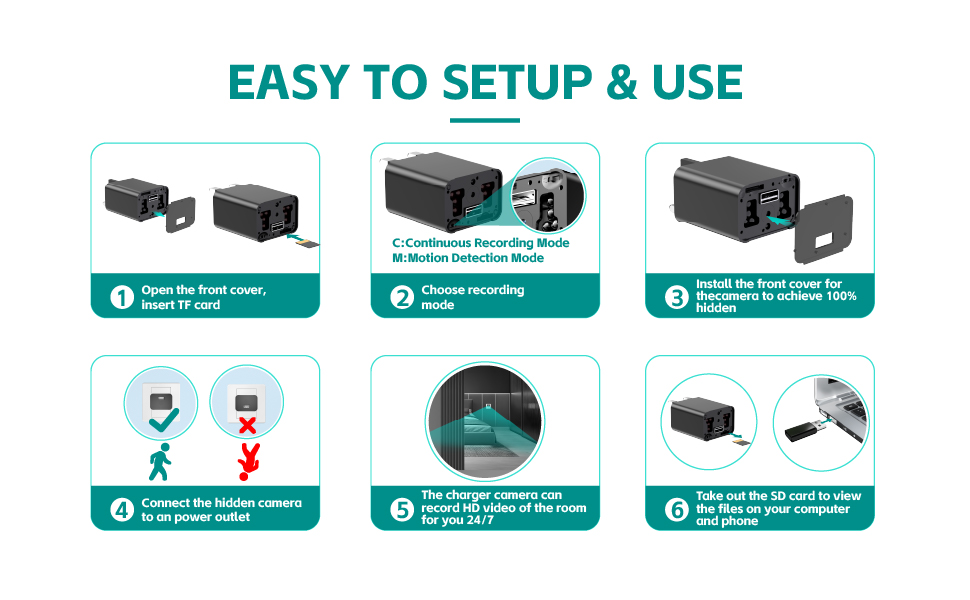 EASY TO SETUP & USE

1 Open the front cover, insert TF card

C:Continuous Recording Mode
M:Motion Detection Mode

2 Choose recording mode

3 Install the front cover for thecamera to achieve 100% hidden

4 Connect the hidden camera to an power outlet

5 The charger camera can record HD video of the room for you 24/7

6 Take out the SD card to view the files on your computer and phone