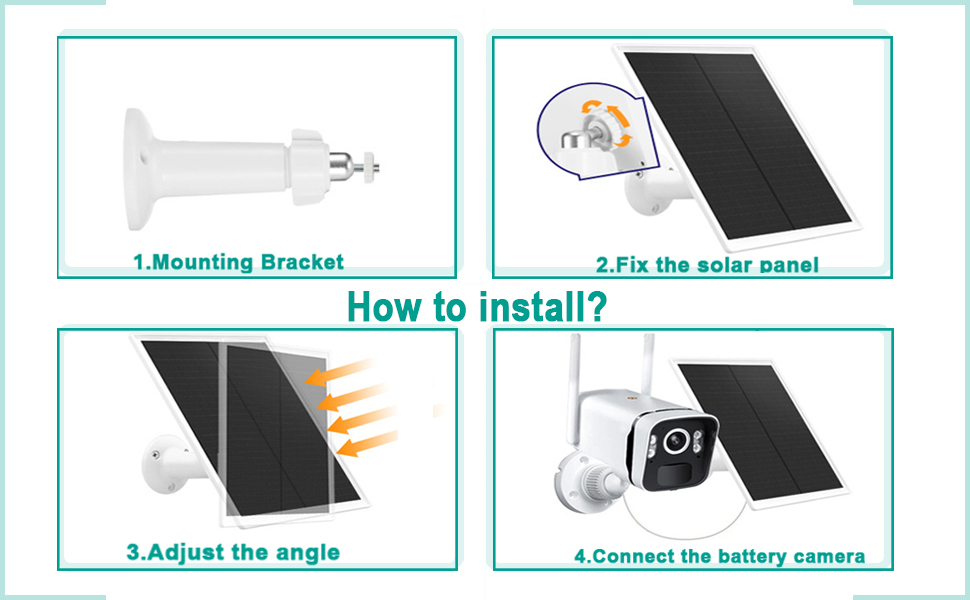 1.Mounting Bracket

2.Fix the solar panel

How to install?

3.Adjust the angle

4.Connect the battery camera