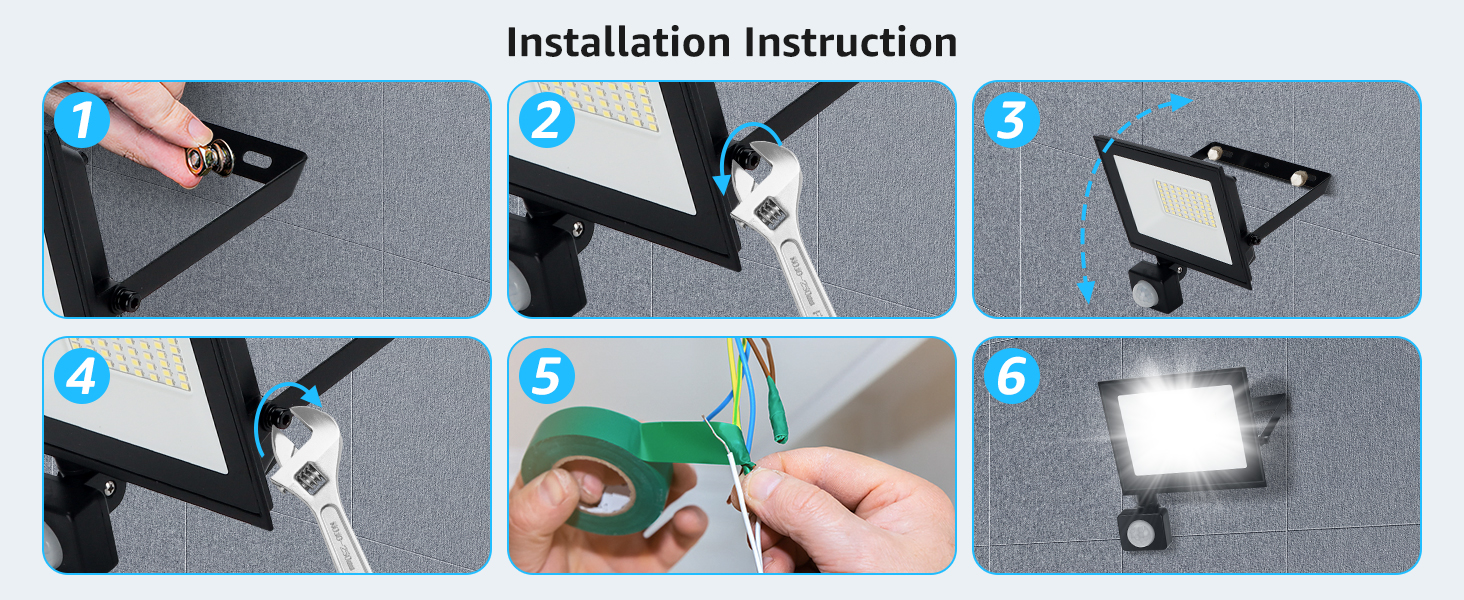 Installation Instruction

1

2

3

4

5

6