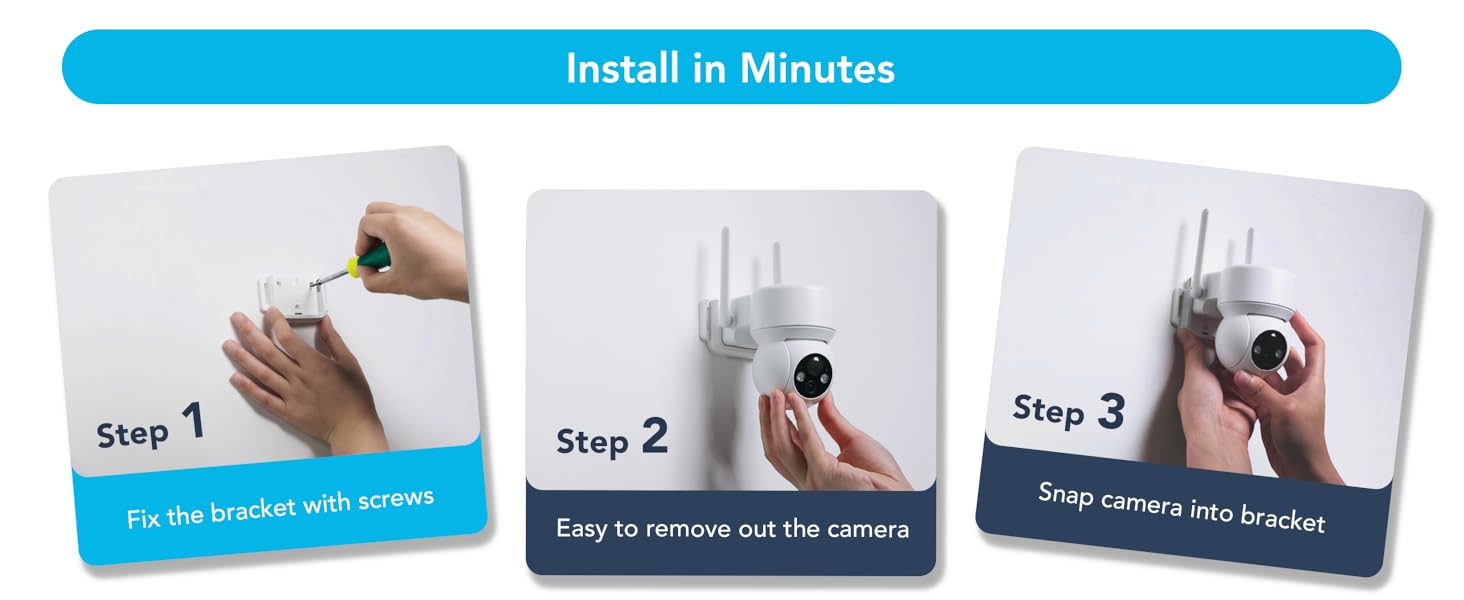 Install in Minutes

Step 1

Fix the bracket with screws

Step 2

Easy to remove out the camera

Step 3

Snap camera into bracket