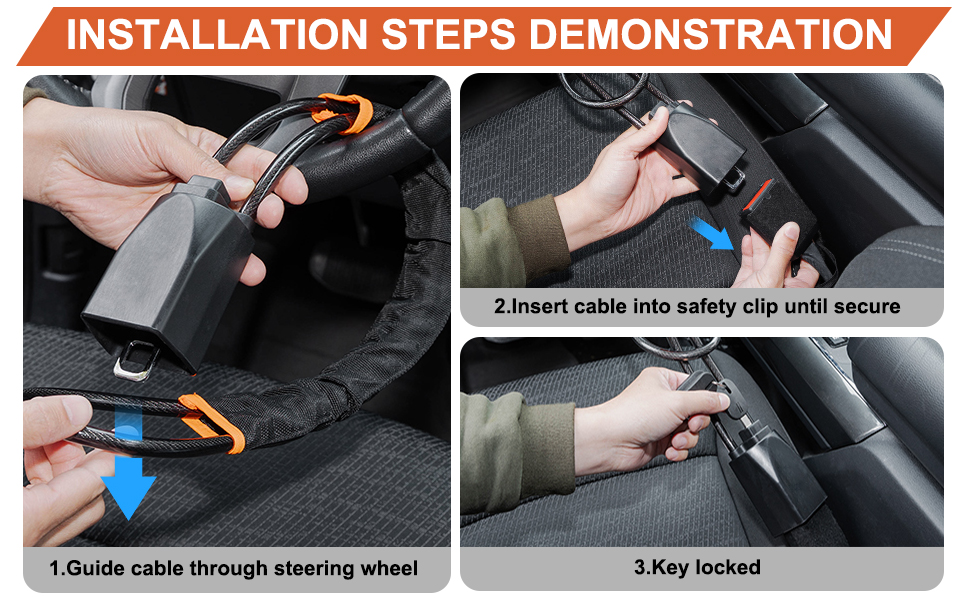 INSTALLATION STEPS DEMONSTRATION

1.Guide cable through steering wheel

2.Insert cable into safety clip until secure

3.Key locked