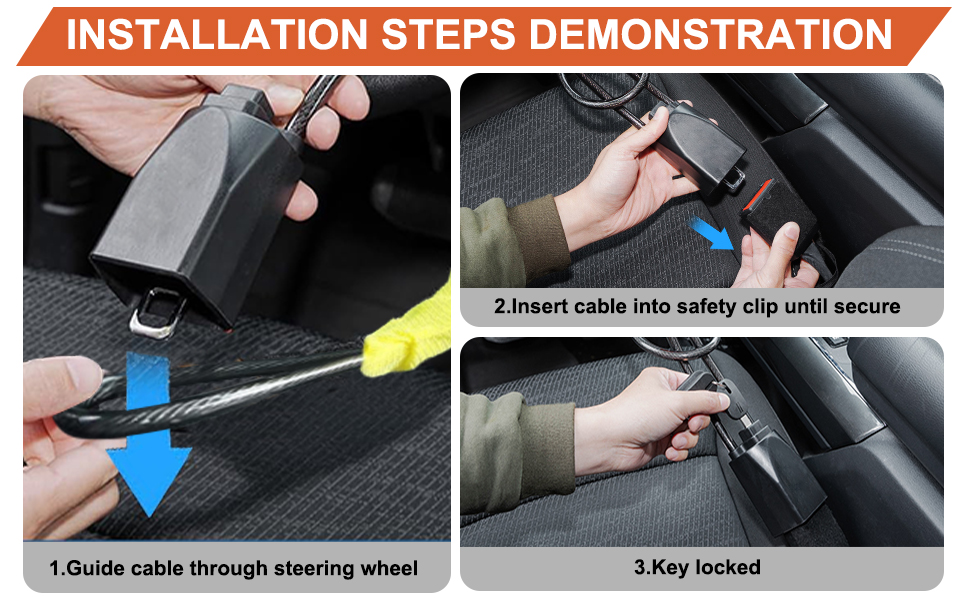 INSTALLATION STEPS DEMONSTRATION

1.Guide cable through steering wheel

2.Insert cable into safety clip until secure

3.Key locked