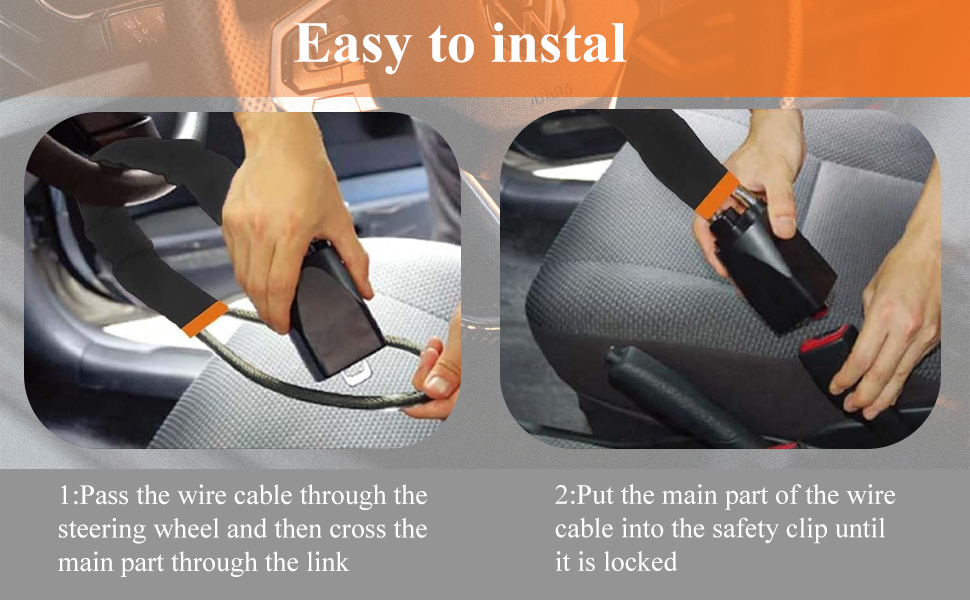 Easy to instal

1:Pass the wire cable through the steering wheel and then cross the main part through the link

2:Put the main part of the wire cable into the safety clip until it is locked