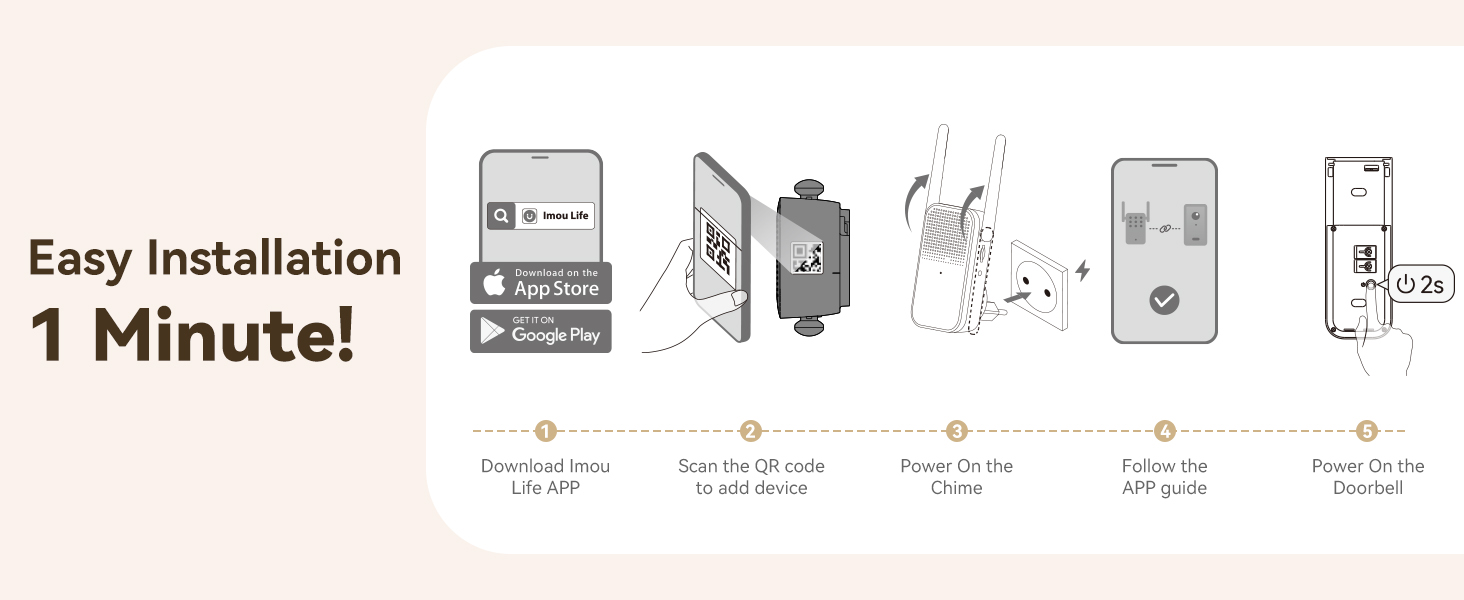 Easy Installation
1 Minute!

Imou Life

Download on the
App Store

GET IT ON
Google Play

2s

1
Download Imou Life APP

2
Scan the QR code to add device

3
Power On the Chime

4
Follow the APP guide

5
Power On the Doorbell