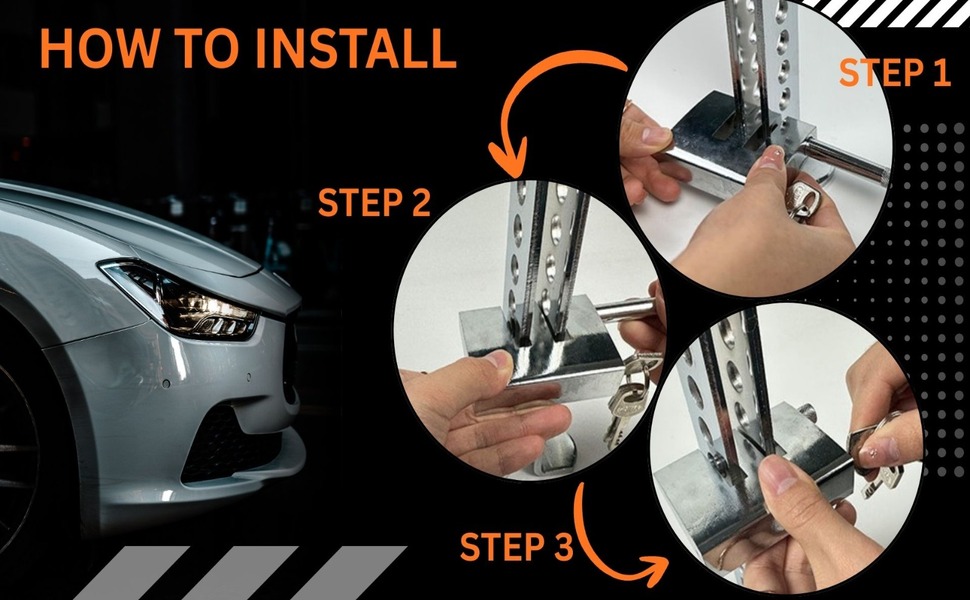 HOW TO INSTALL

STEP 1

STEP 2

STEP 3