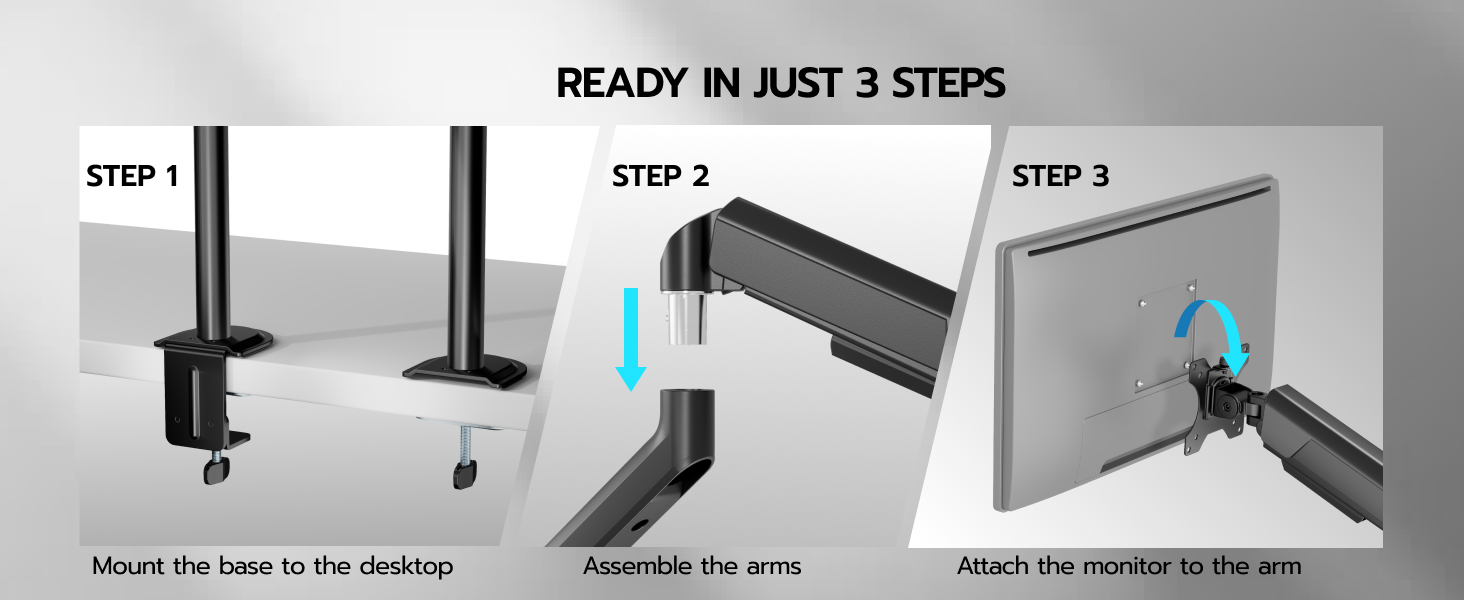 READY IN JUST 3 STEPS

STEP 1

Mount the base to the desktop

STEP 2

Assemble the arms

STEP 3

Attach the monitor to the arm